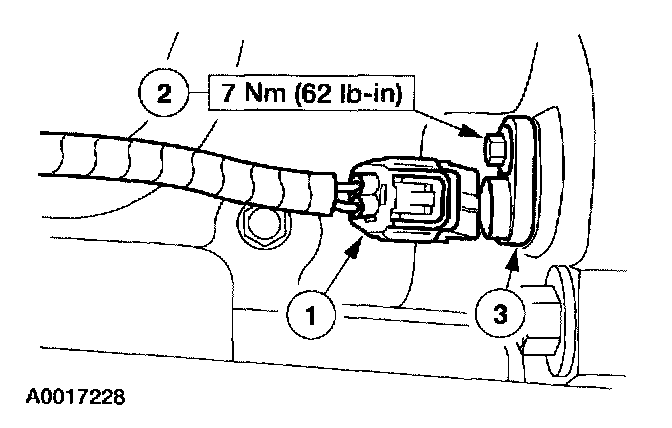 2
7 Nm (62 lb-in)
1
3
A0017228