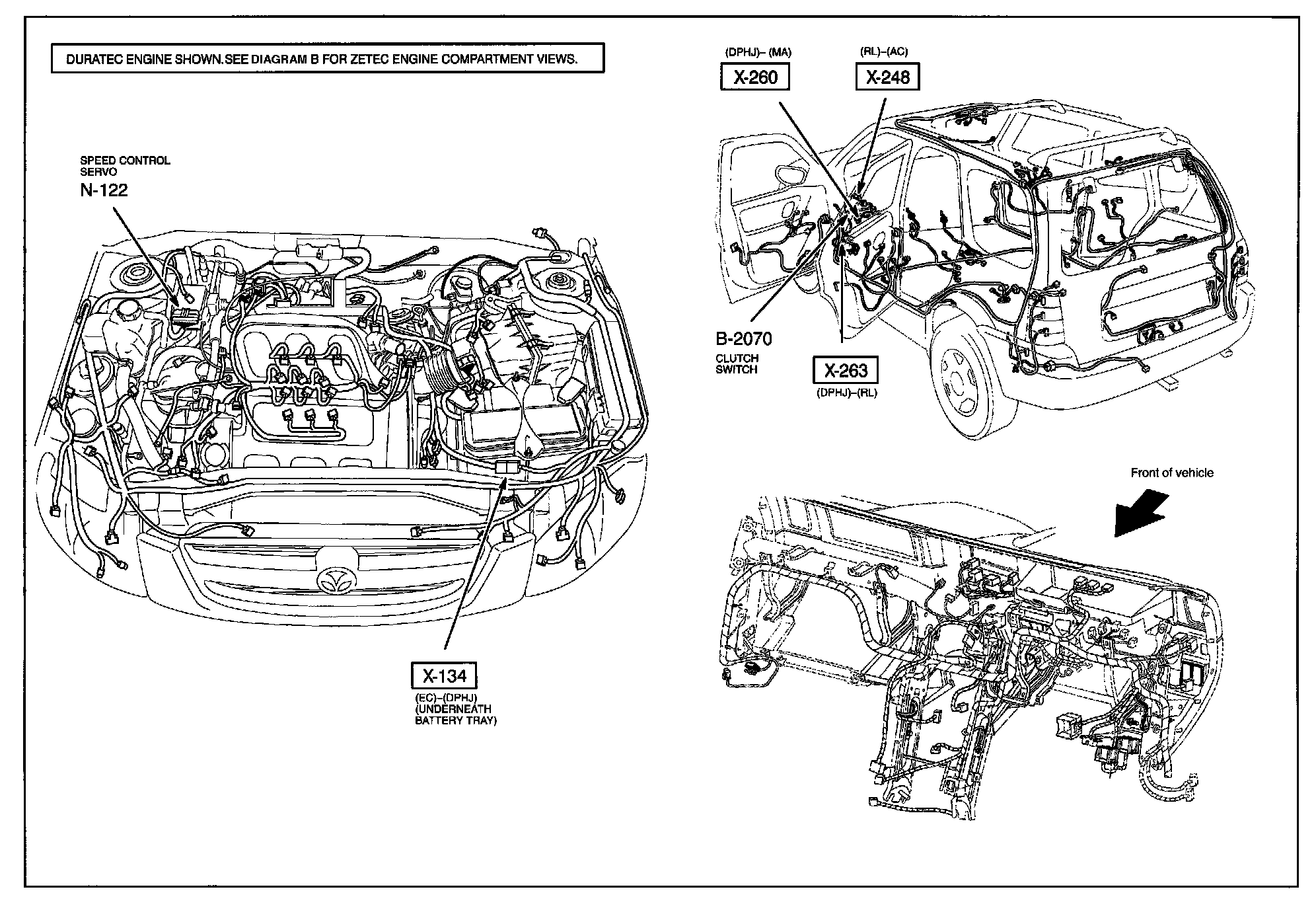 DURATEC ENGINE SHOWN.SEE DIAGRAM B FOR ZETEC ENGINE COMPARTMENT VIEWS.

SPEED CONTROL SERVO
N-122

X-134
(EC)–(DPHJ)
(UNDERNEATH BATTERY TRAY)

(DPHJ)– (MA)
X-260

(RL)–(AC)
X-248

B-2070
CLUTCH SWITCH

X-263
(DPHJ)–(RL)

Front of vehicle