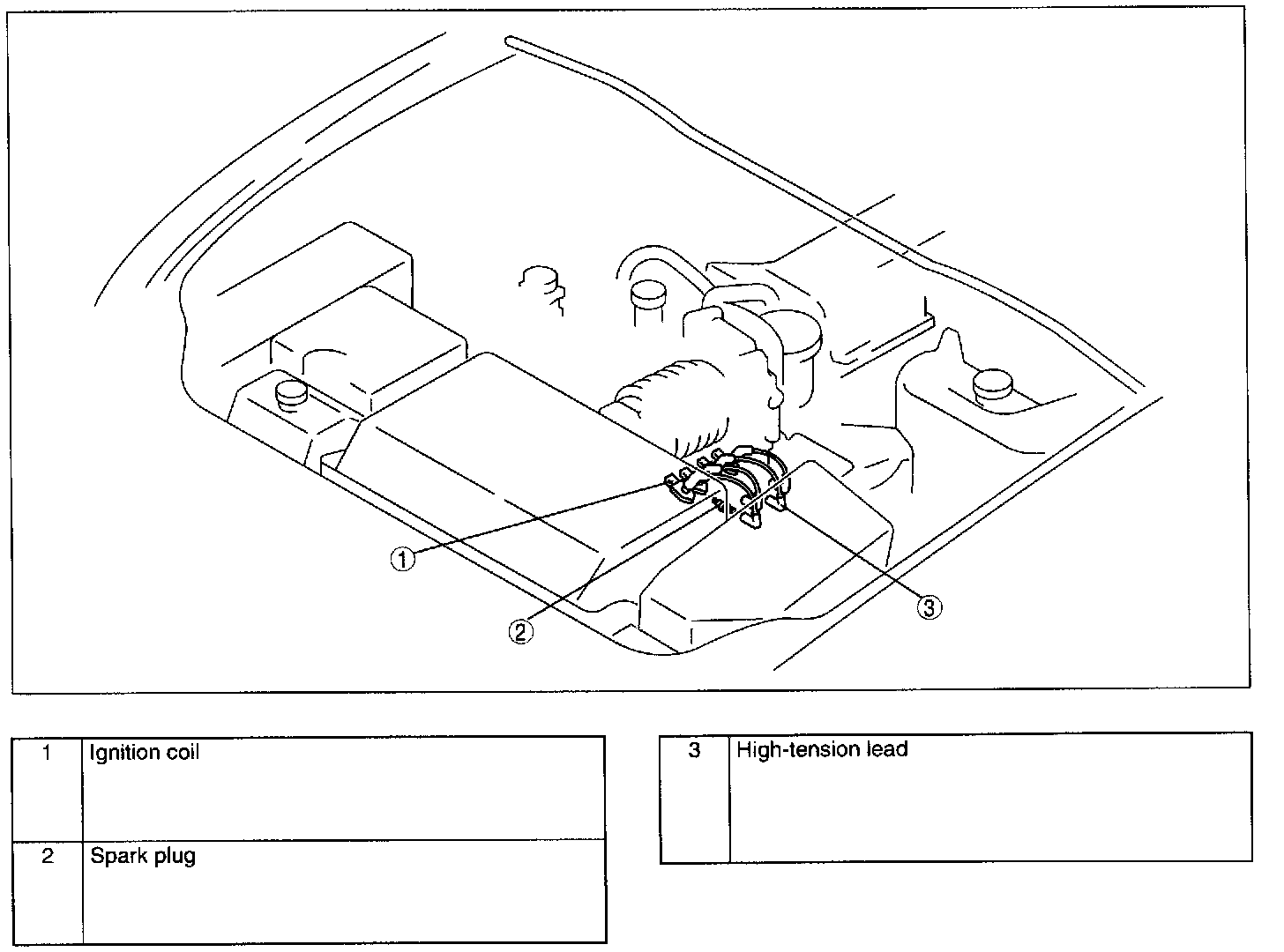 1
2
3

| 1 | Ignition coil |
|---|---|
| 2 | Spark plug |

| 3 | High-tension lead |
|---|---|