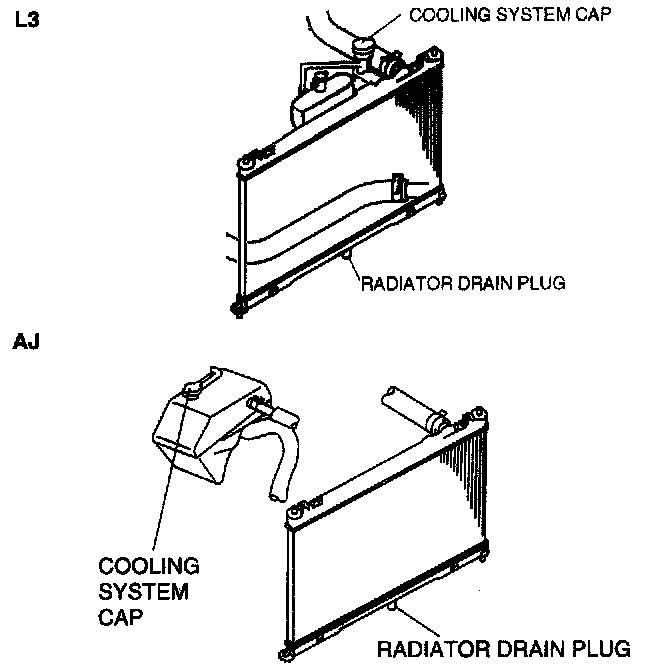 L3

COOLING SYSTEM CAP

RADIATOR DRAIN PLUG

AJ

COOLING SYSTEM CAP

RADIATOR DRAIN PLUG