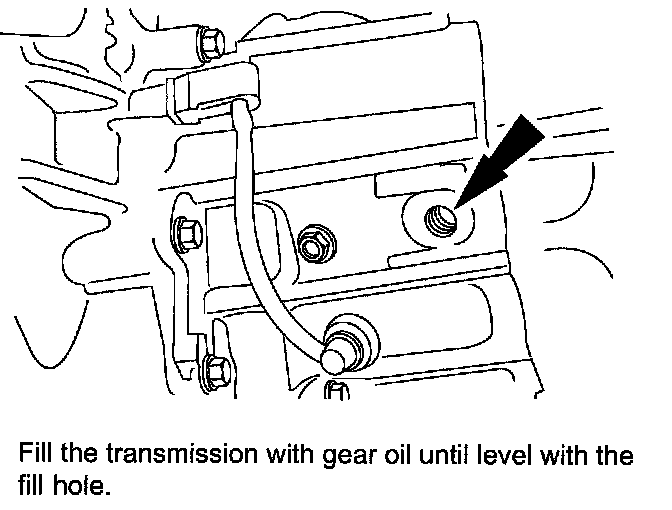 Fill the transmission with gear oil until level with the fill hole.