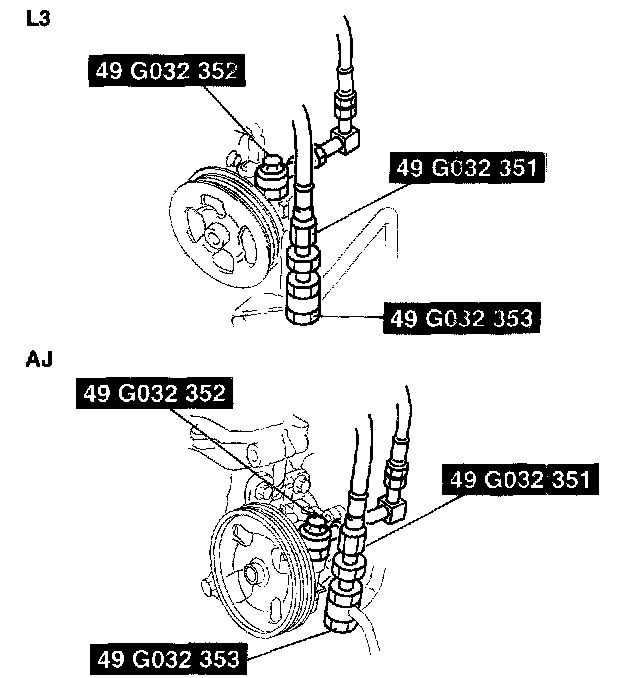 L3

49 G032 352

49 G032 351

49 G032 353

AJ

49 G032 352

49 G032 351

49 G032 353