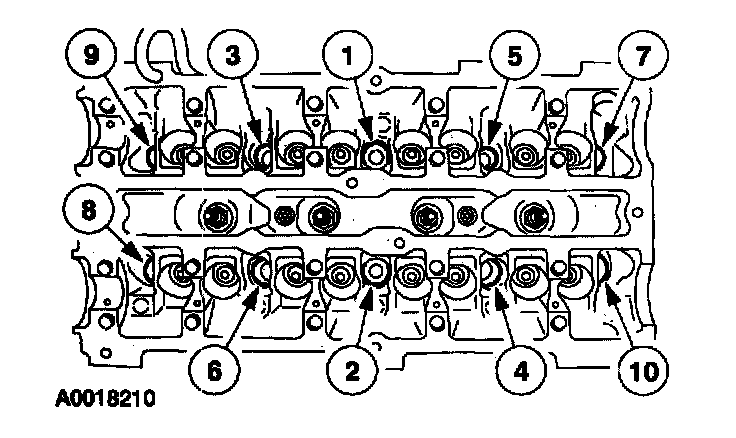 9
3
1
5
7
8
6
2
4
10
A0018210