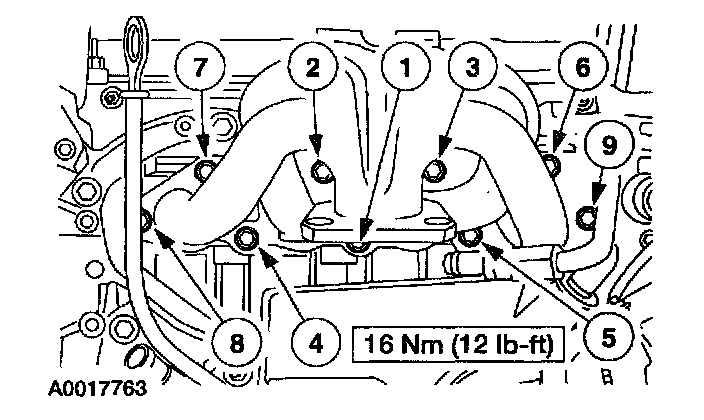 7
2
1
3
6
9
8
4
16 Nm (12 lb-ft)
5
A0017763