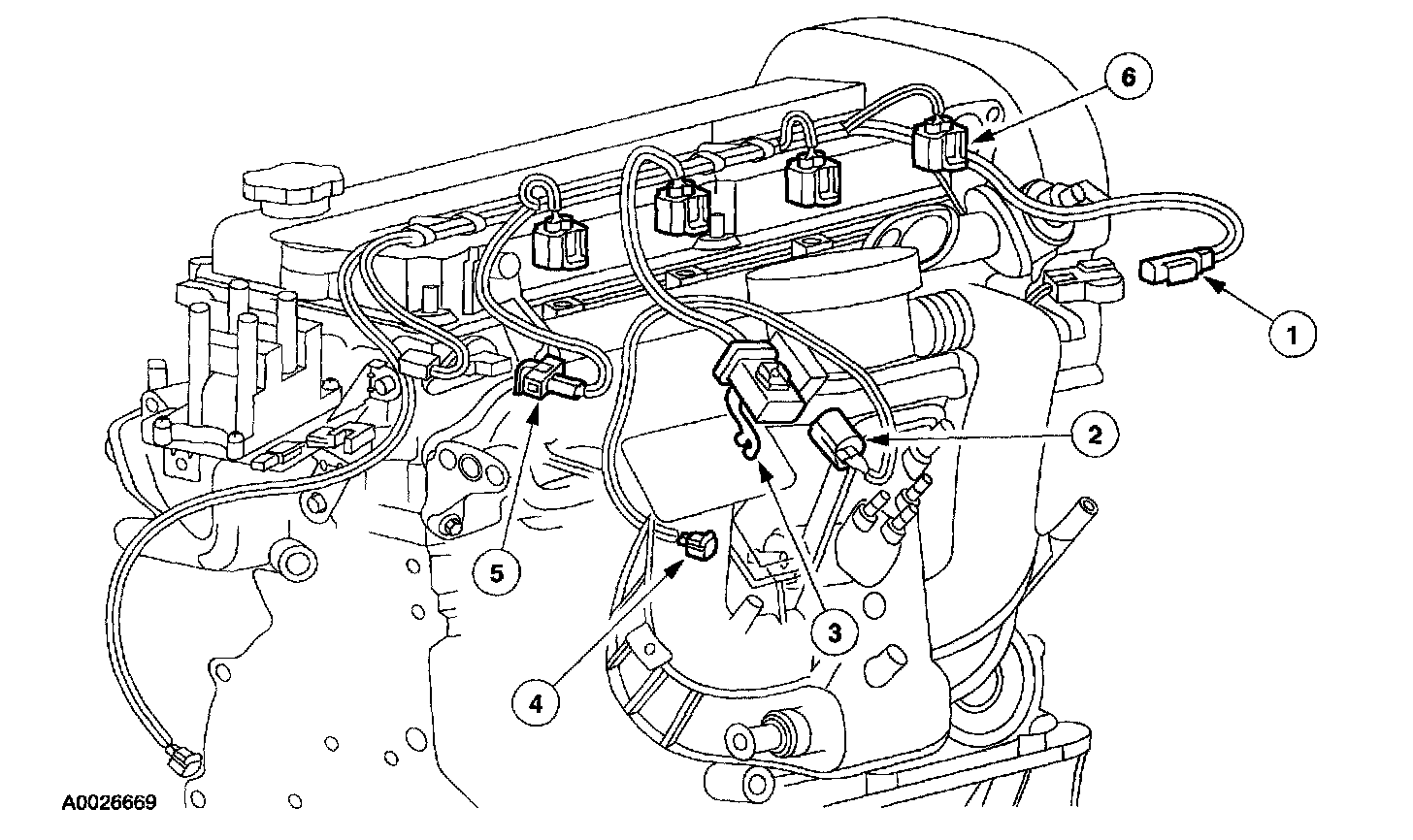 6
1
2
5
3
4
A0026669