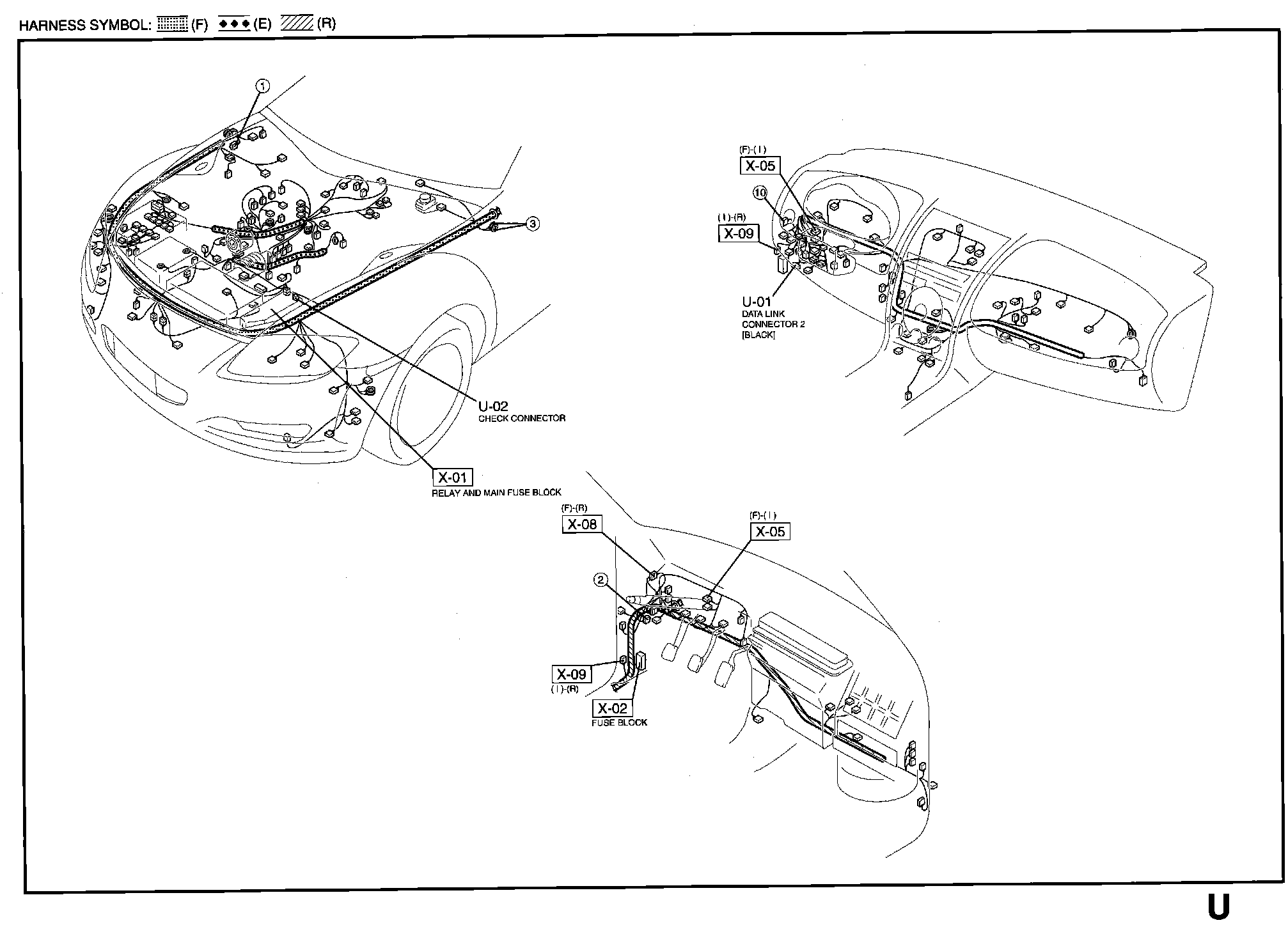 HARNESS SYMBOL: (F) (E) (R)

①

③

U-02
CHECK CONNECTOR

X-01
RELAY AND MAIN FUSE BLOCK

(F)-(I)
X-05

⑩

(I)-(R)
X-09

U-01
DATA LINK CONNECTOR 2 [BLACK]

(F)-(R)
X-08

(F)-(I)
X-05

②

X-09
(I)-(R)

X-02
FUSE BLOCK

U