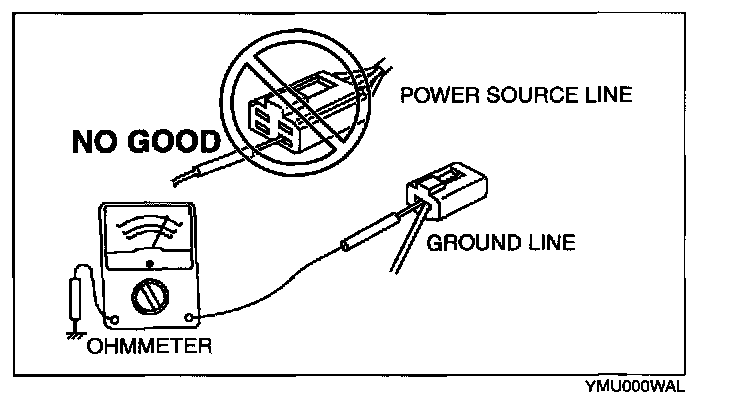 POWER SOURCE LINE

NO GOOD

GROUND LINE

OHMMETER

YMU000WAL