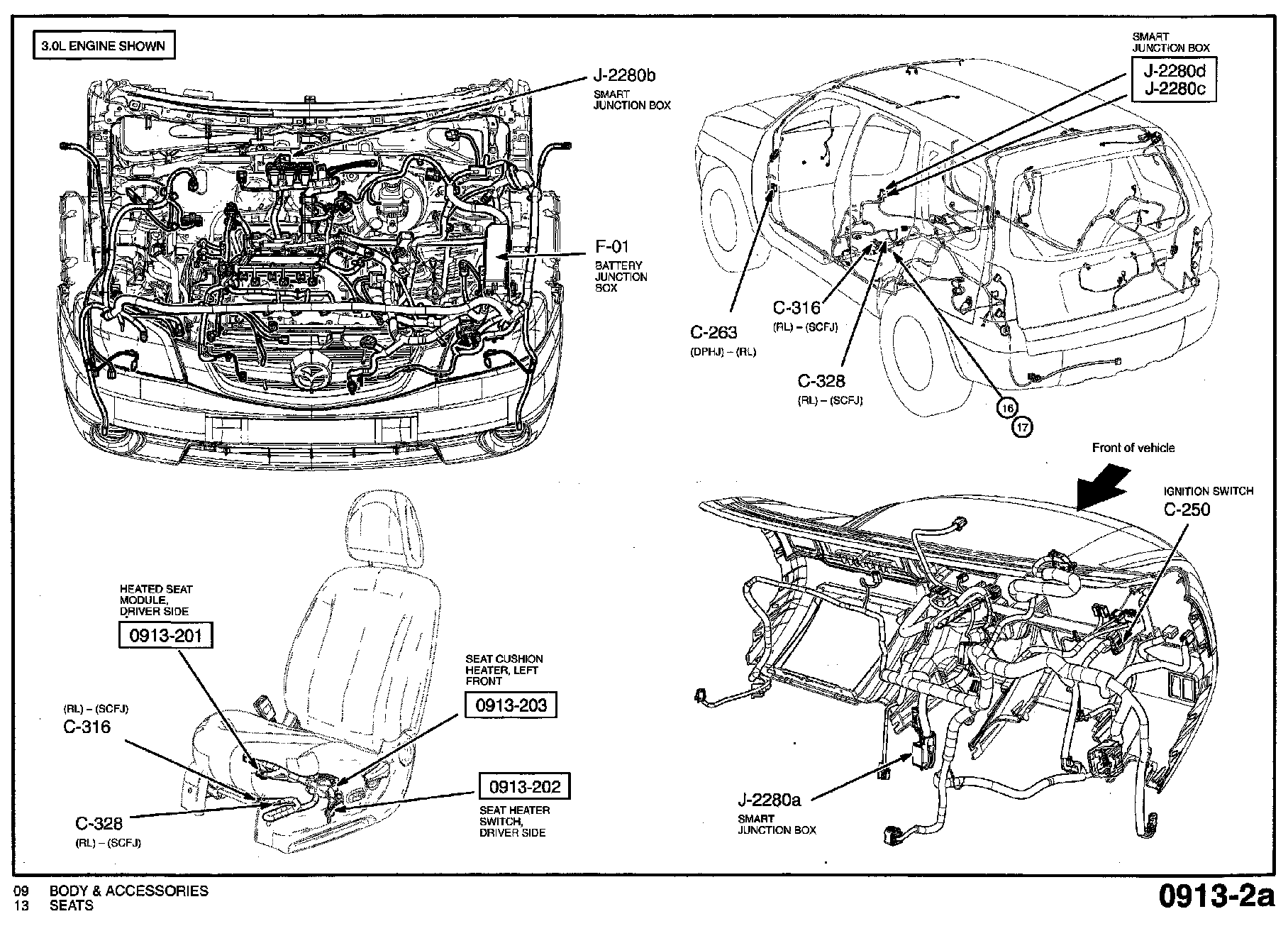 3.0L ENGINE SHOWN

J-2280b
SMART JUNCTION BOX

F-01
BATTERY JUNCTION BOX

SMART JUNCTION BOX
J-2280d
J-2280c

C-316
(RL) – (SCFJ)

C-263
(DPHJ) – (RL)

C-328
(RL) – (SCFJ)

16
17

Front of vehicle

IGNITION SWITCH
C-250

HEATED SEAT MODULE, DRIVER SIDE
0913-201

SEAT CUSHION HEATER, LEFT FRONT
0913-203

(RL) – (SCFJ)
C-316

0913-202
SEAT HEATER SWITCH, DRIVER SIDE

C-328
(RL) – (SCFJ)

J-2280a
SMART JUNCTION BOX

09 BODY & ACCESSORIES
13 SEATS

0913-2a