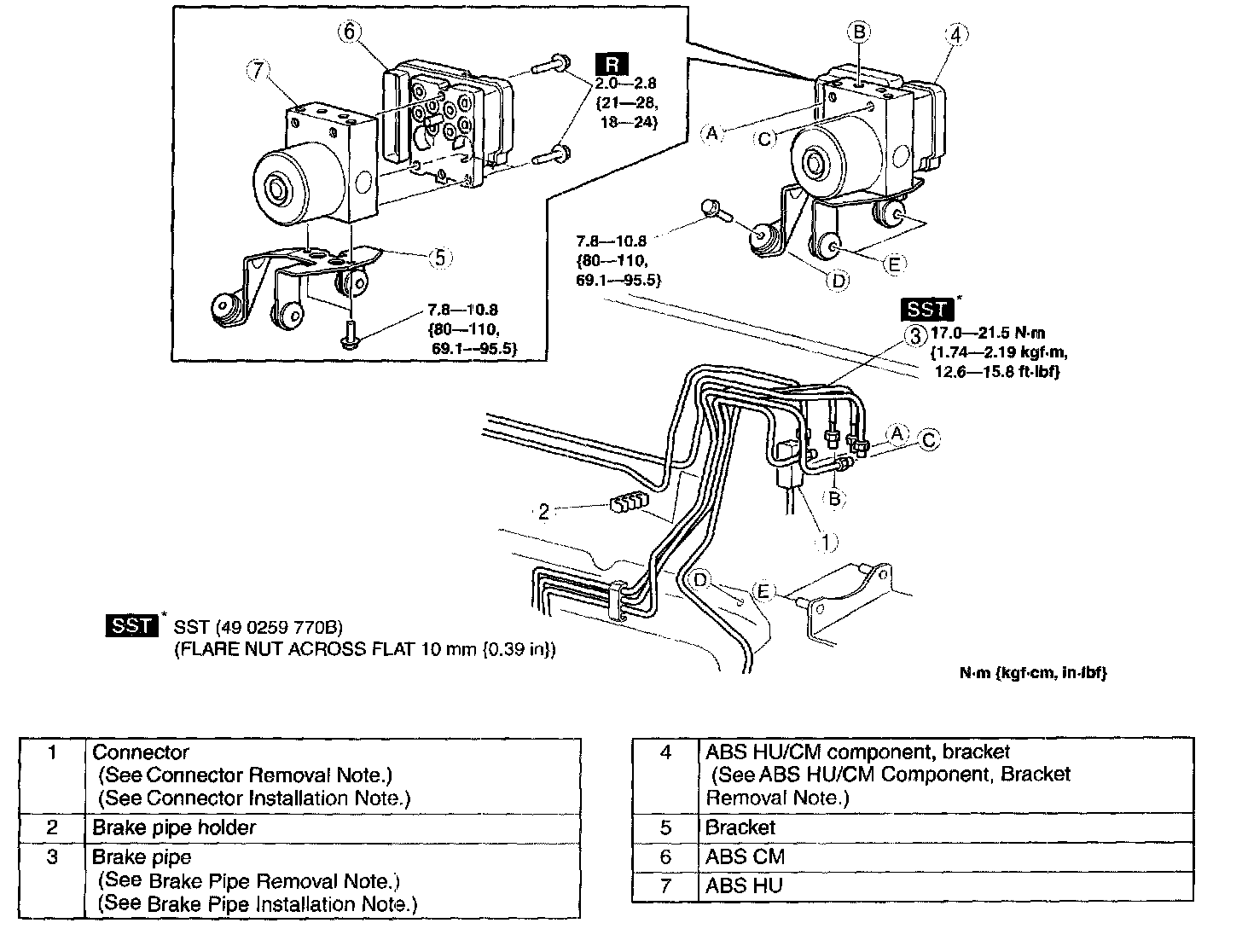 6

7

R
2.0—2.8
{21—28,
18—24}

5

7.8—10.8
{80—110,
69.1—95.5}

B

4

A

C

7.8—10.8
{80—110,
69.1—95.5}

D

E

SST *

3 17.0—21.5 N·m
{1.74—2.19 kgf·m,
12.6—15.8 ft·lbf}

A

C

B

2

1

D

E

SST * SST (49 0259 770B)
(FLARE NUT ACROSS FLAT 10 mm {0.39 in})

N·m {kgf·cm, in·lbf}

| 1 | Connector (See Connector Removal Note.) (See Connector Installation Note.) |
|---|---|
| 2 | Brake pipe holder |
| 3 | Brake pipe (See Brake Pipe Removal Note.) (See Brake Pipe Installation Note.) |

| 4 | ABS HU/CM component, bracket (See ABS HU/CM Component, Bracket Removal Note.) |
|---|---|
| 5 | Bracket |
| 6 | ABS CM |
| 7 | ABS HU |