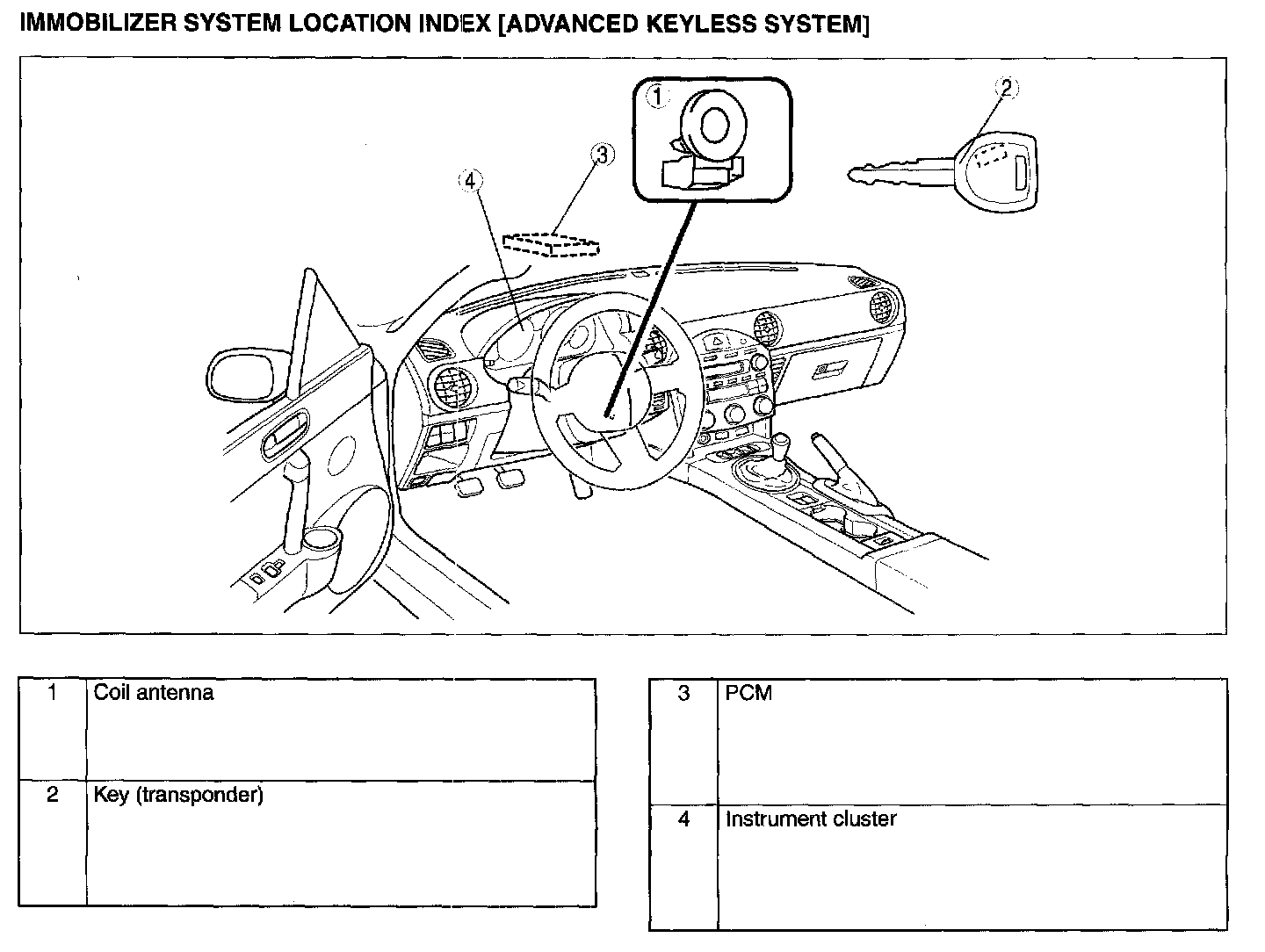 IMMOBILIZER SYSTEM LOCATION INDEX [ADVANCED KEYLESS SYSTEM]

1

2

3

4

| 1 | Coil antenna |
|---|---|
| 2 | Key (transponder) |

| 3 | PCM |
|---|---|
| 4 | Instrument cluster |