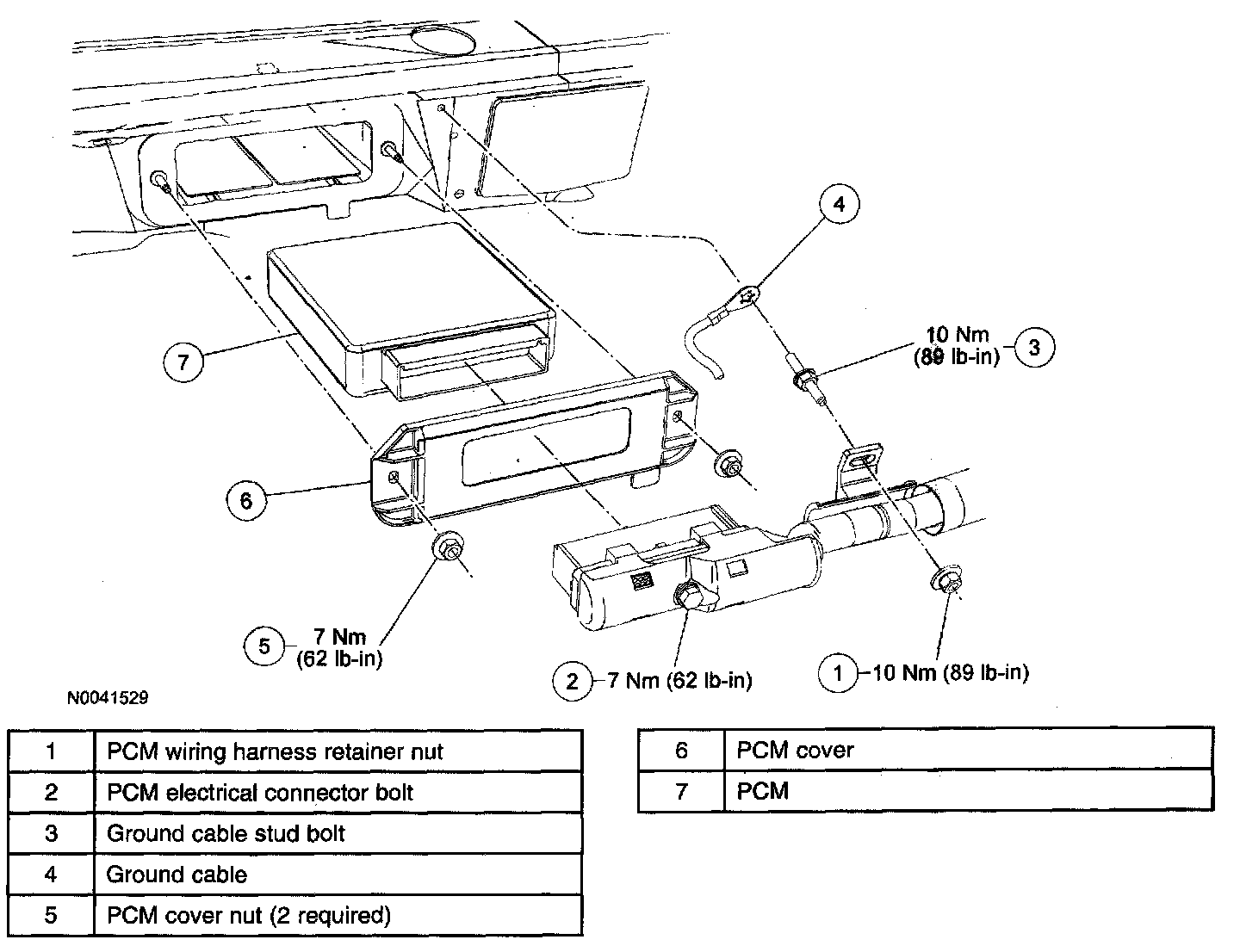 4

10 Nm
(89 lb-in)
3

7

6

5
7 Nm
(62 lb-in)

2
7 Nm (62 lb-in)

1
10 Nm (89 lb-in)

N0041529

| 1 | PCM wiring harness retainer nut |
|---|---|
| 2 | PCM electrical connector bolt |
| 3 | Ground cable stud bolt |
| 4 | Ground cable |
| 5 | PCM cover nut (2 required) |

| 6 | PCM cover |
|---|---|
| 7 | PCM |