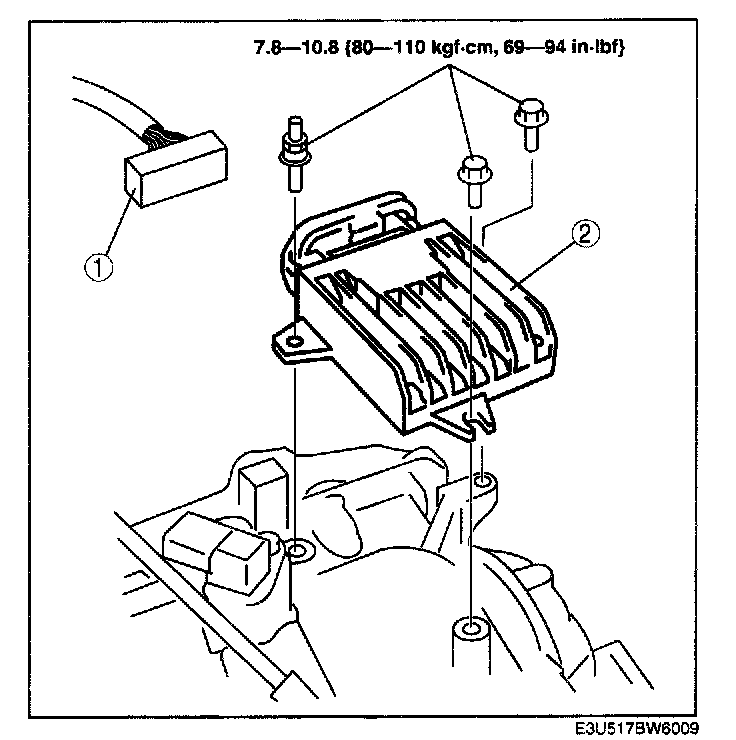 7.8—10.8 {80—110 kgf·cm, 69—94 in·lbf}

①

②

E3U517BW6009