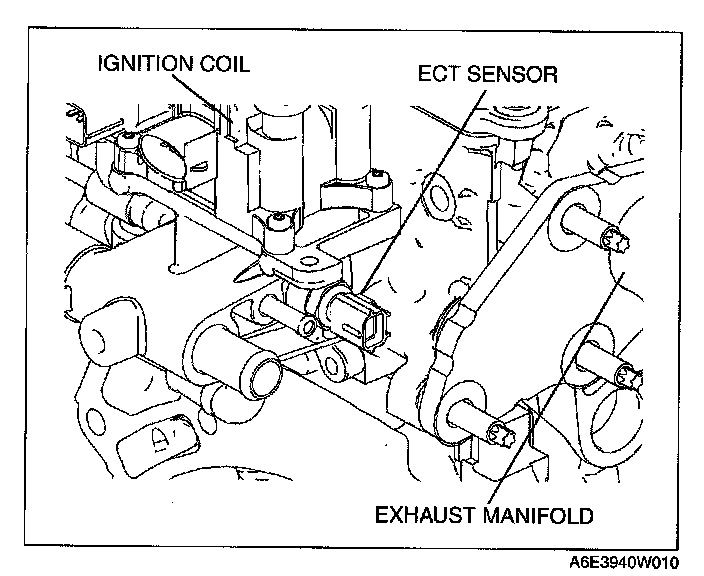 IGNITION COIL

ECT SENSOR

EXHAUST MANIFOLD

A6E3940W010