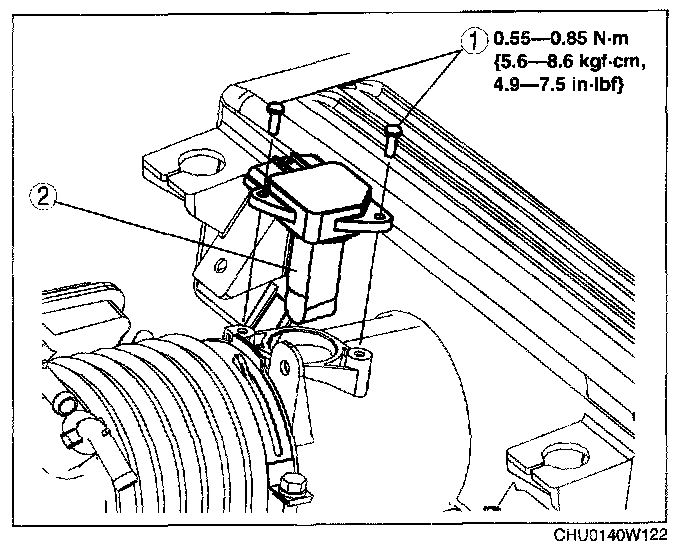 1 0.55—0.85 N·m {5.6—8.6 kgf·cm, 4.9—7.5 in·lbf}

2

CHU0140W122