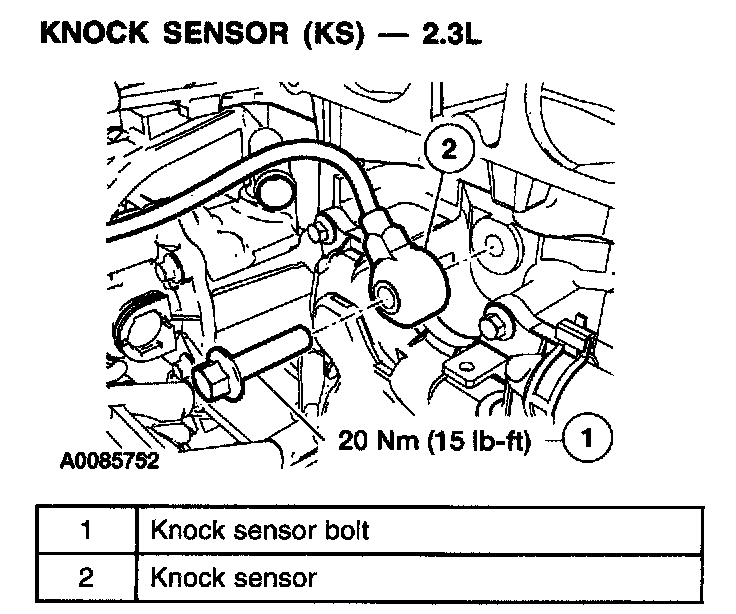 KNOCK SENSOR (KS) — 2.3L

2

20 Nm (15 lb-ft) 1

A0085752

| 1 | Knock sensor bolt |
|---|---|
| 2 | Knock sensor |