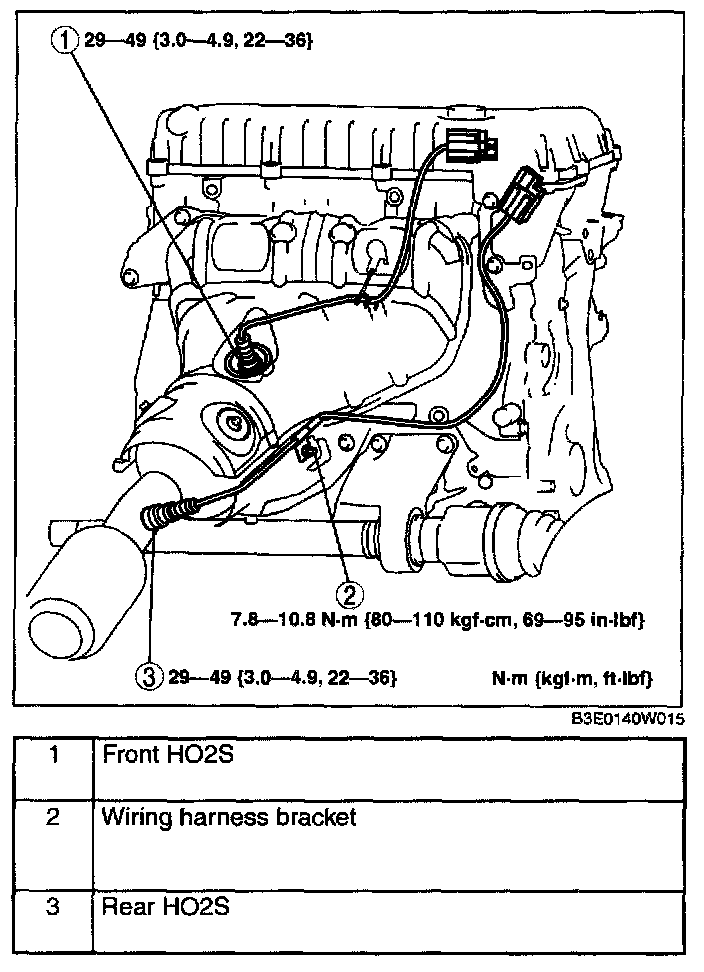 ① 29—49 {3.0—4.9, 22—36}

② 7.8—10.8 N·m {80—110 kgf·cm, 69—95 in·lbf}

③ 29—49 {3.0—4.9, 22—36}

N·m {kgf·m, ft·lbf}

B3E0140W015

| 1 | Front HO2S |
|---|---|
| 2 | Wiring harness bracket |
| 3 | Rear HO2S |