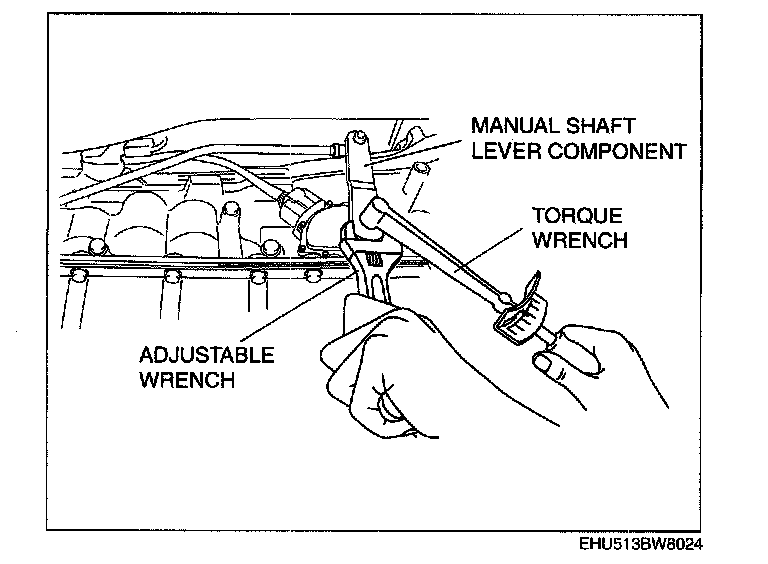 MANUAL SHAFT LEVER COMPONENT

TORQUE WRENCH

ADJUSTABLE WRENCH

EHU513BW8024