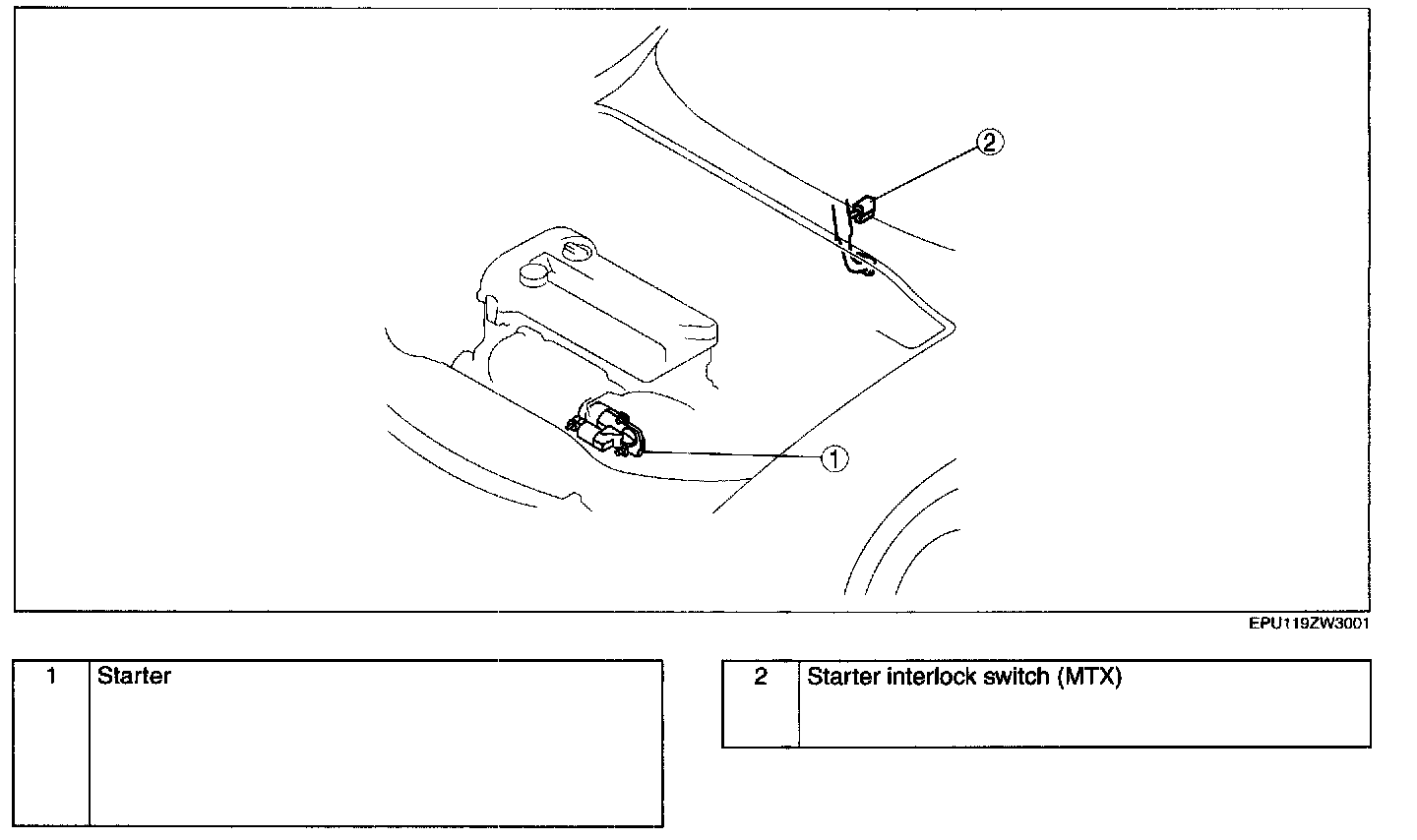 2

1

EPU119ZW3001

| 1 | Starter |
|---|---|

| 2 | Starter interlock switch (MTX) |
|---|---|