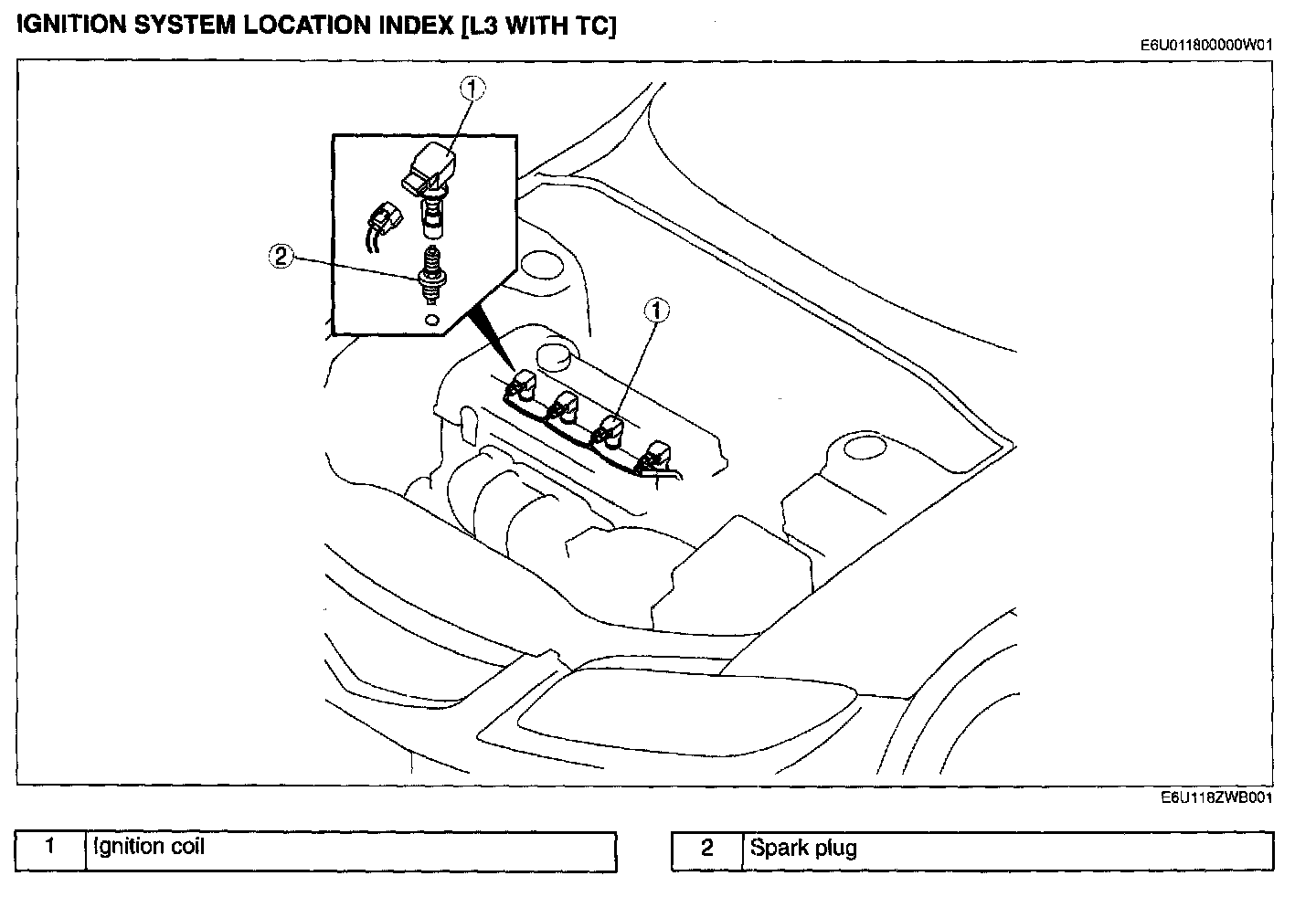 IGNITION SYSTEM LOCATION INDEX [L3 WITH TC]

E6U011800000W01

1

2

1

E6U118ZWB001

| 1 | Ignition coil |
|---|---|

| 2 | Spark plug |
|---|---|