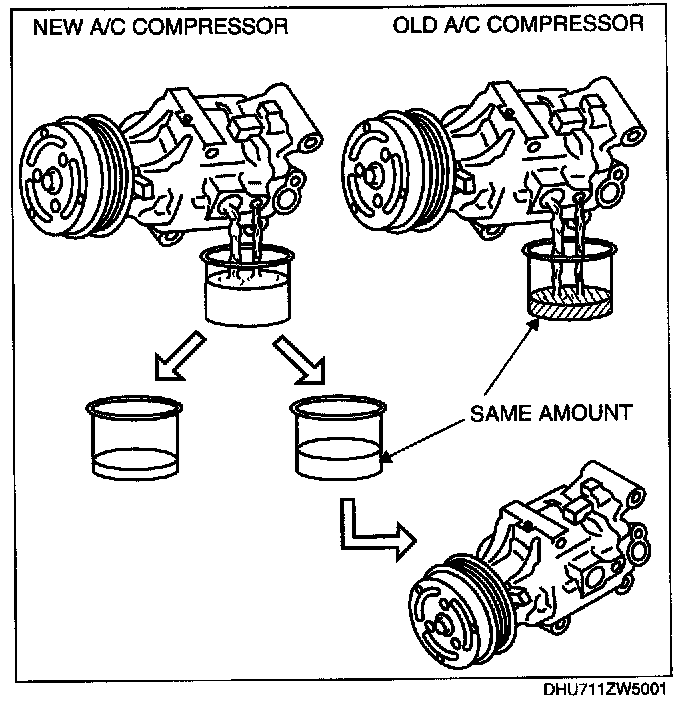 NEW A/C COMPRESSOR

OLD A/C COMPRESSOR

SAME AMOUNT

DHU711ZW5001