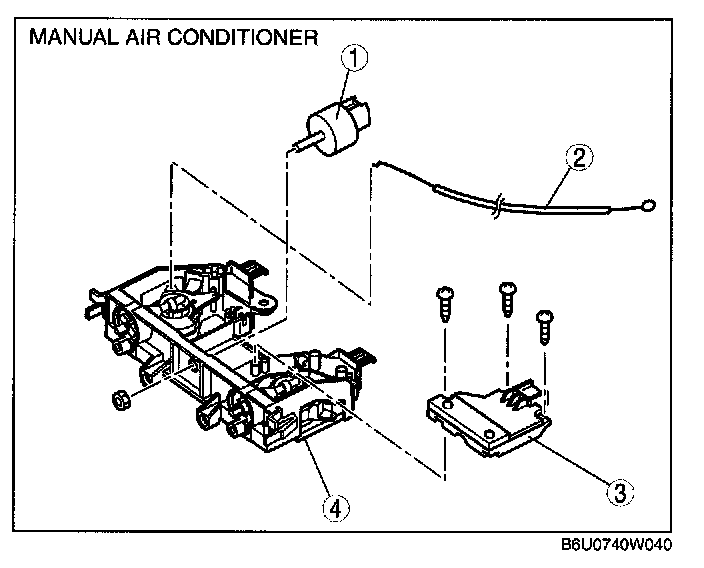 MANUAL AIR CONDITIONER

1

2

3

4

B6U0740W040