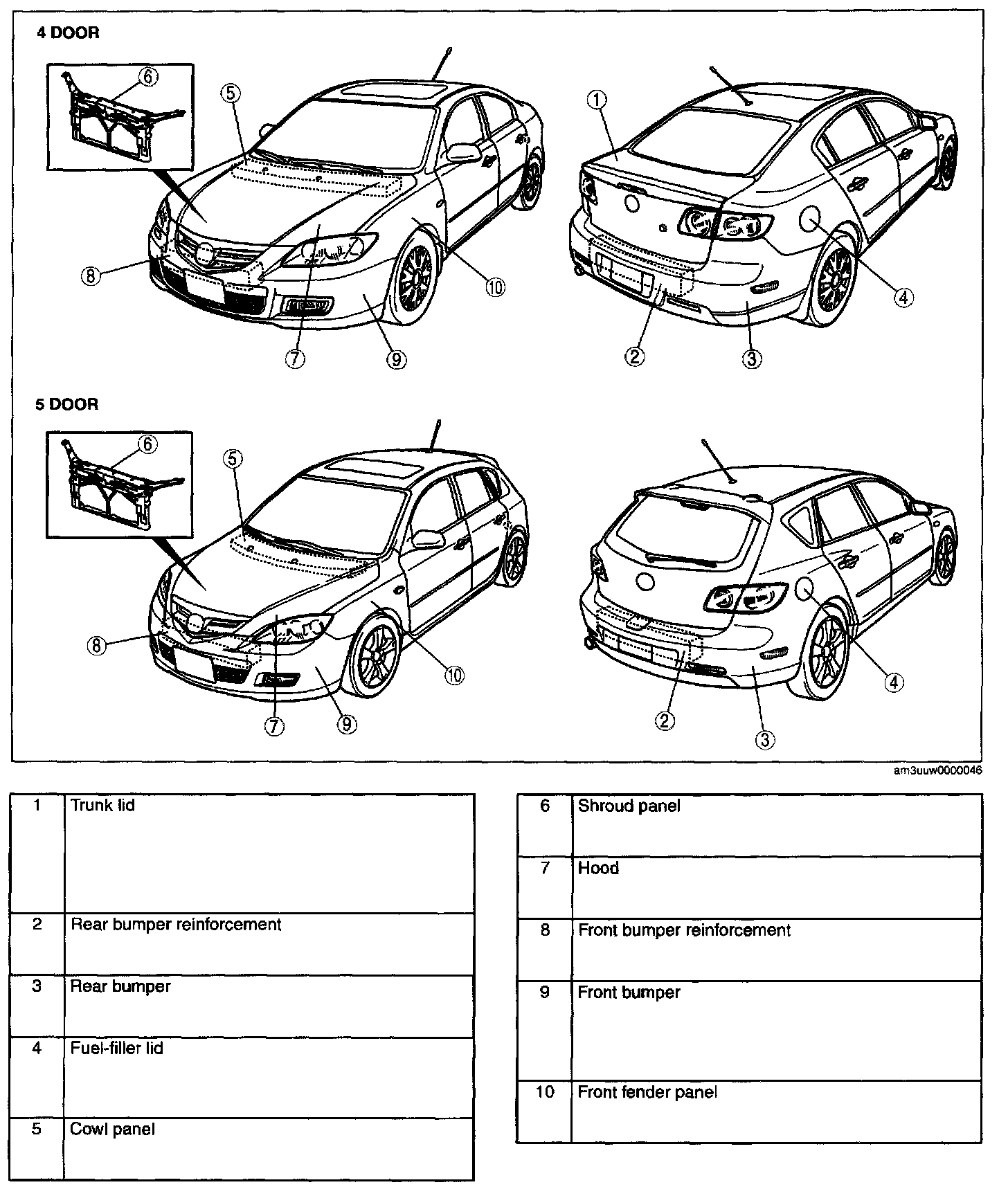 4 DOOR

6
5
1
8
10
4
7
9
2
3

5 DOOR

6
5
8
10
4
7
9
2
3

am3uuw0000046

| 1 | Trunk lid |
|---|---|
| 2 | Rear bumper reinforcement |
| 3 | Rear bumper |
| 4 | Fuel-filler lid |
| 5 | Cowl panel |

| 6 | Shroud panel |
|---|---|
| 7 | Hood |
| 8 | Front bumper reinforcement |
| 9 | Front bumper |
| 10 | Front fender panel |