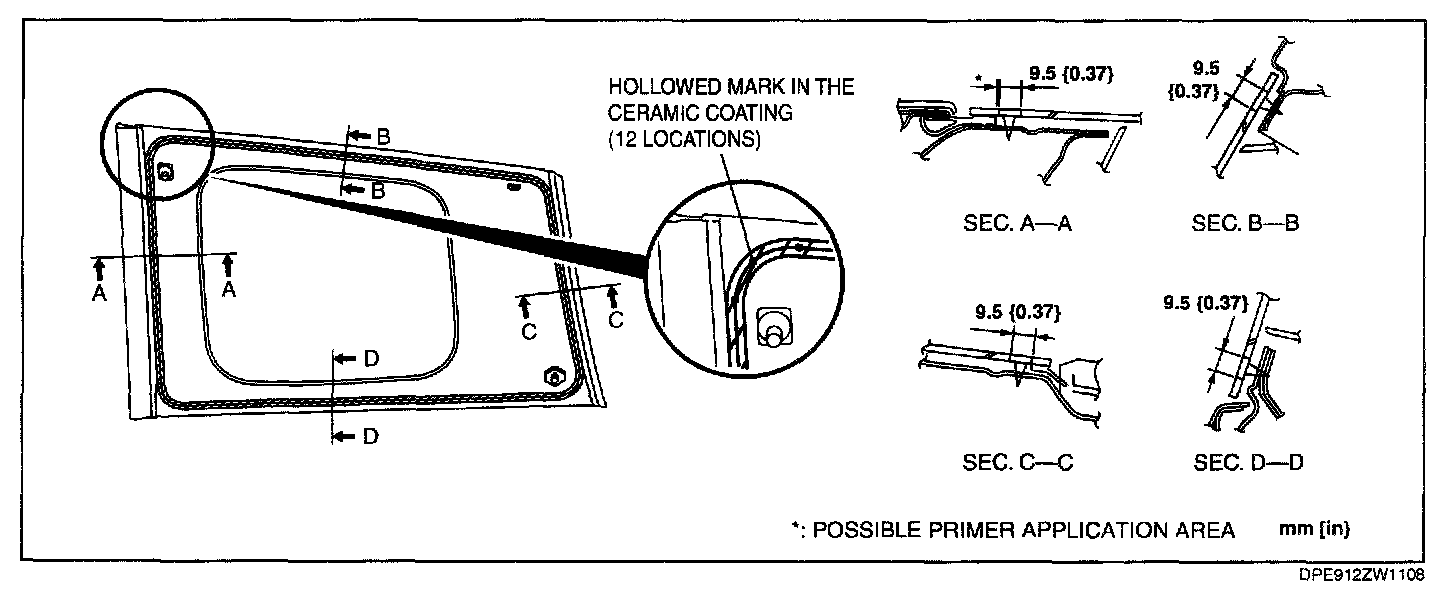 HOLLOWED MARK IN THE CERAMIC COATING (12 LOCATIONS)

B
B
A
A
C
C
D
D

*
9.5 {0.37}
SEC. A—A

9.5 {0.37}
SEC. B—B

9.5 {0.37}
SEC. C—C

9.5 {0.37}
SEC. D—D

*: POSSIBLE PRIMER APPLICATION AREA    mm {in}

DPE912ZW1108