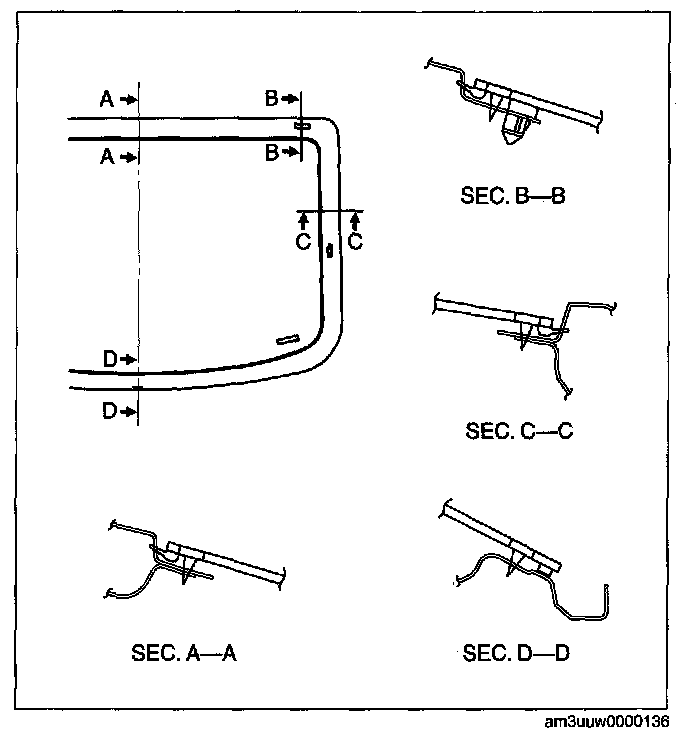 A
B
A
B
C
C
D
D

SEC. B—B

SEC. C—C

SEC. A—A

SEC. D—D

am3uuw0000136