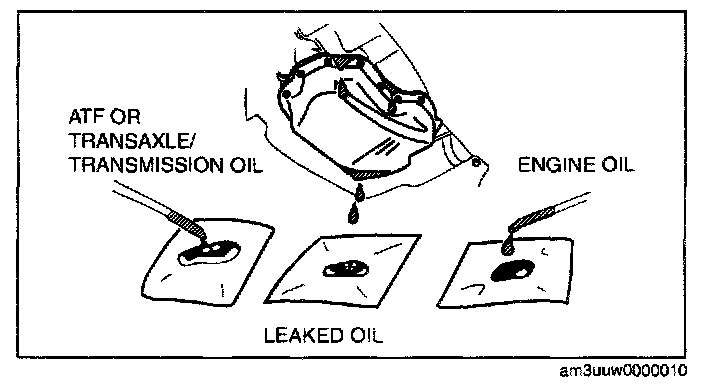 ATF OR TRANSAXLE/ TRANSMISSION OIL

ENGINE OIL

LEAKED OIL

am3uuw0000010