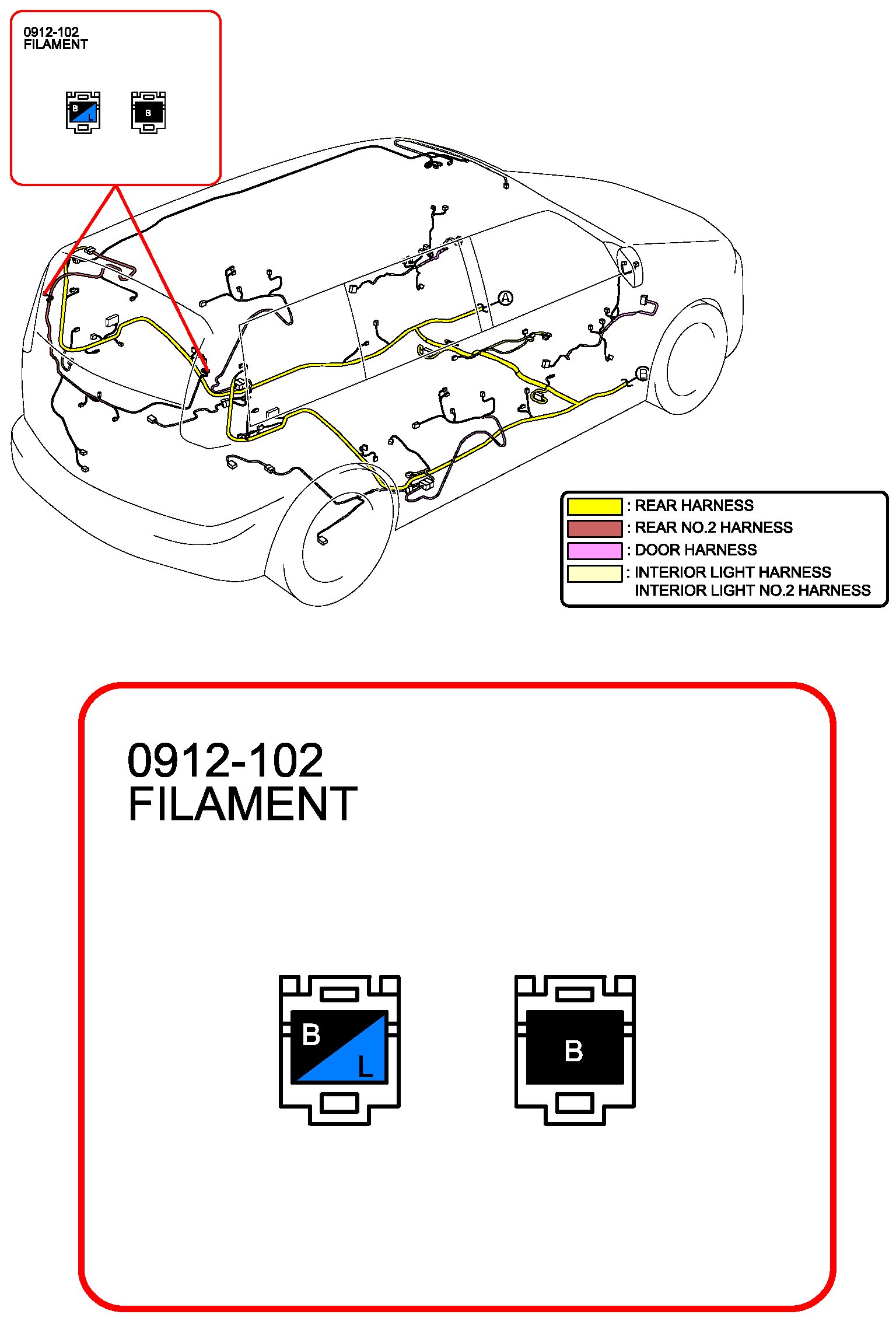 0912-102
FILAMENT

B
L

B

A

B

: REAR HARNESS
: REAR NO.2 HARNESS
: DOOR HARNESS
: INTERIOR LIGHT HARNESS
INTERIOR LIGHT NO.2 HARNESS

0912-102
FILAMENT

B
L

B