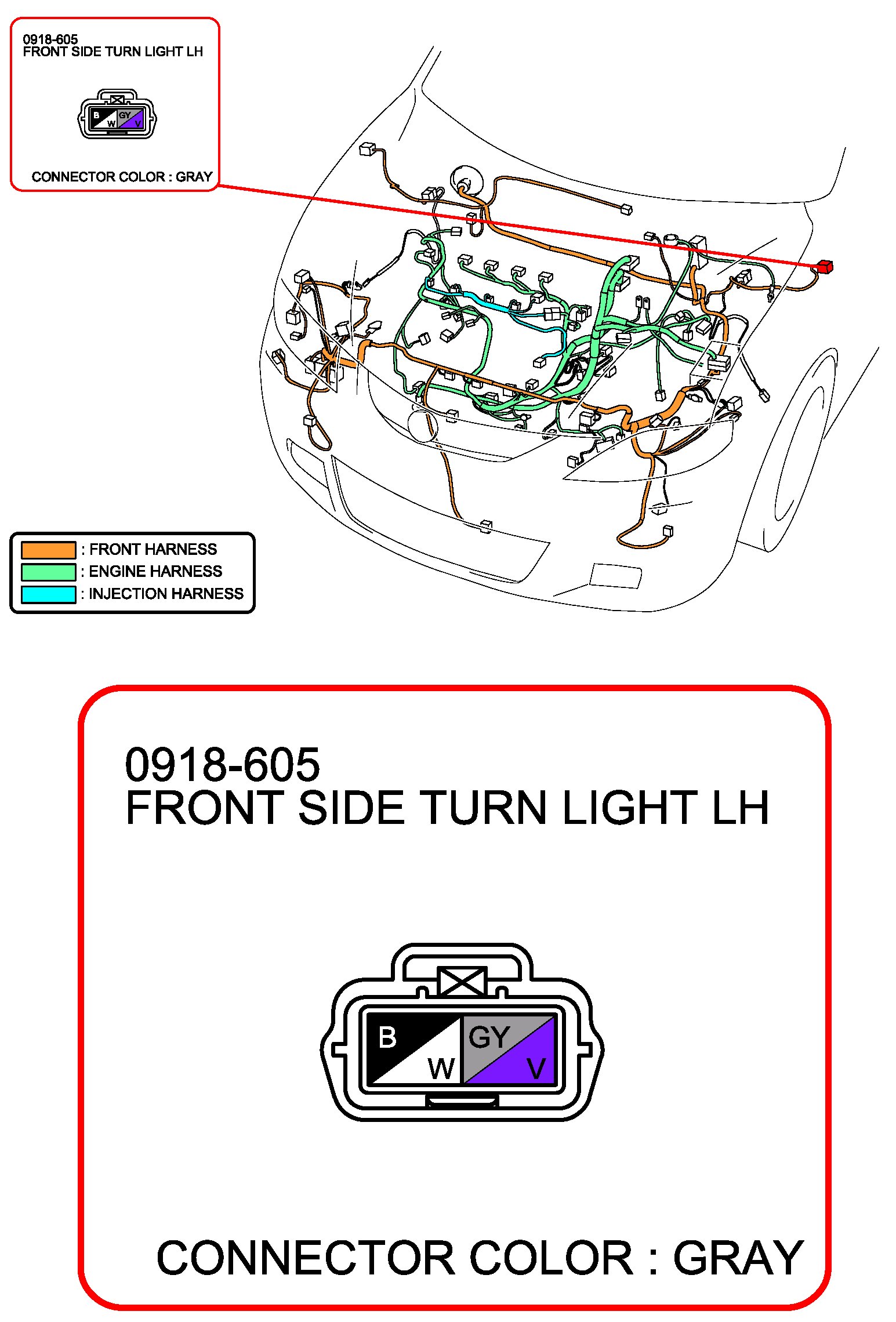 0918-605
FRONT SIDE TURN LIGHT LH

B GY
W V

CONNECTOR COLOR : GRAY

: FRONT HARNESS
: ENGINE HARNESS
: INJECTION HARNESS

0918-605
FRONT SIDE TURN LIGHT LH

B GY
W V

CONNECTOR COLOR : GRAY