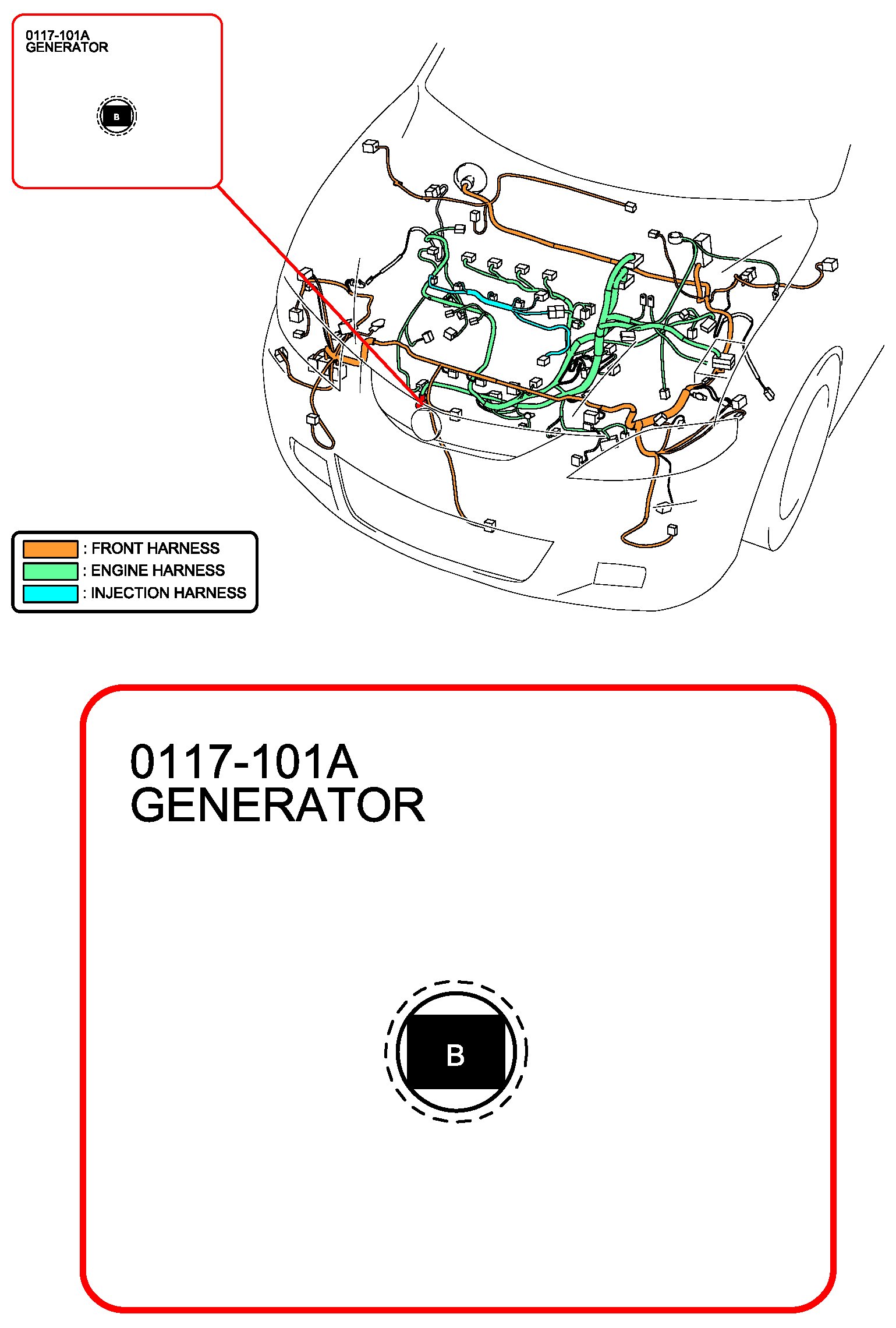 0117-101A
GENERATOR

B

: FRONT HARNESS
: ENGINE HARNESS
: INJECTION HARNESS

0117-101A
GENERATOR

B