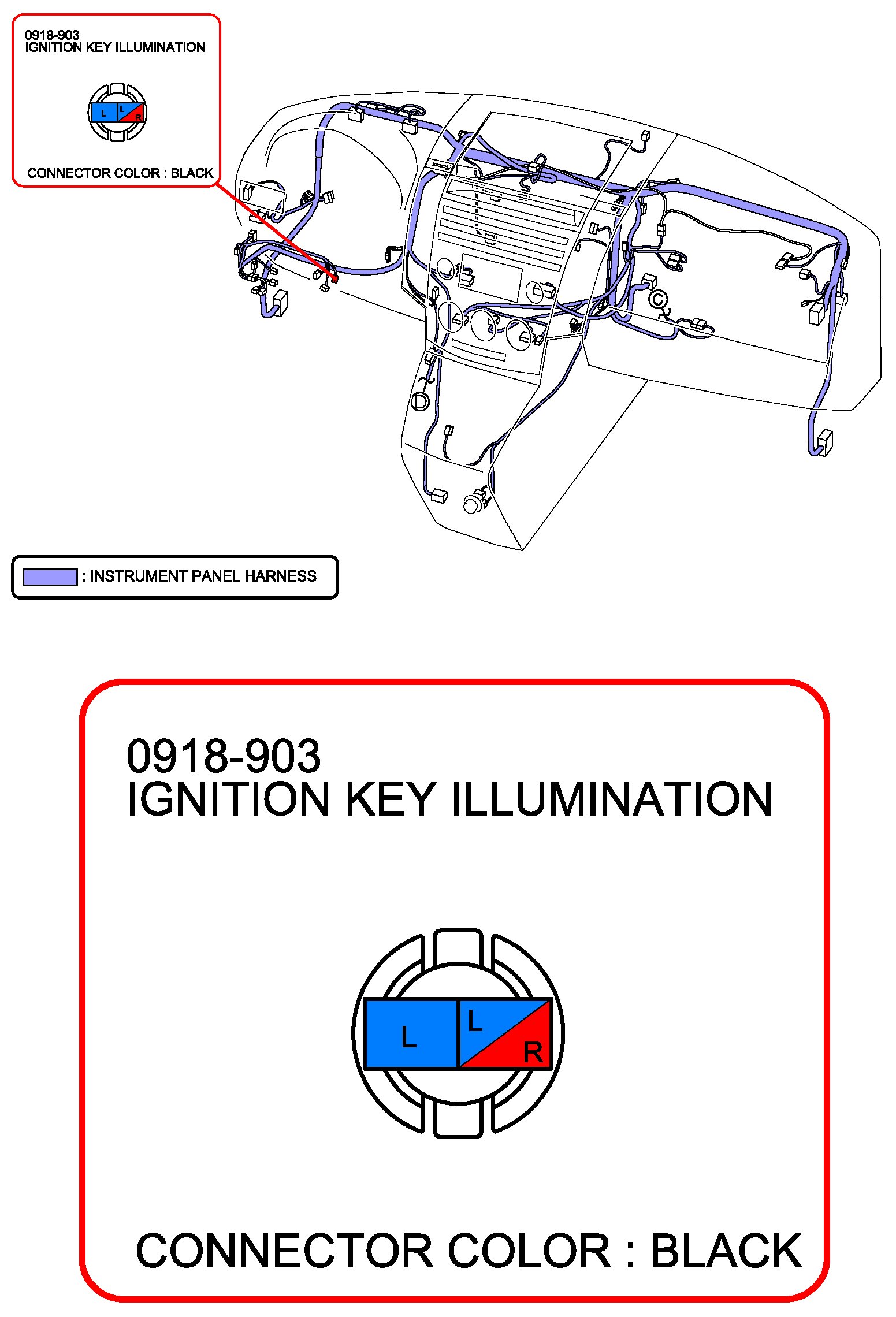 0918-903
IGNITION KEY ILLUMINATION

L L R

CONNECTOR COLOR : BLACK

C

D

: INSTRUMENT PANEL HARNESS

0918-903
IGNITION KEY ILLUMINATION

L L R

CONNECTOR COLOR : BLACK