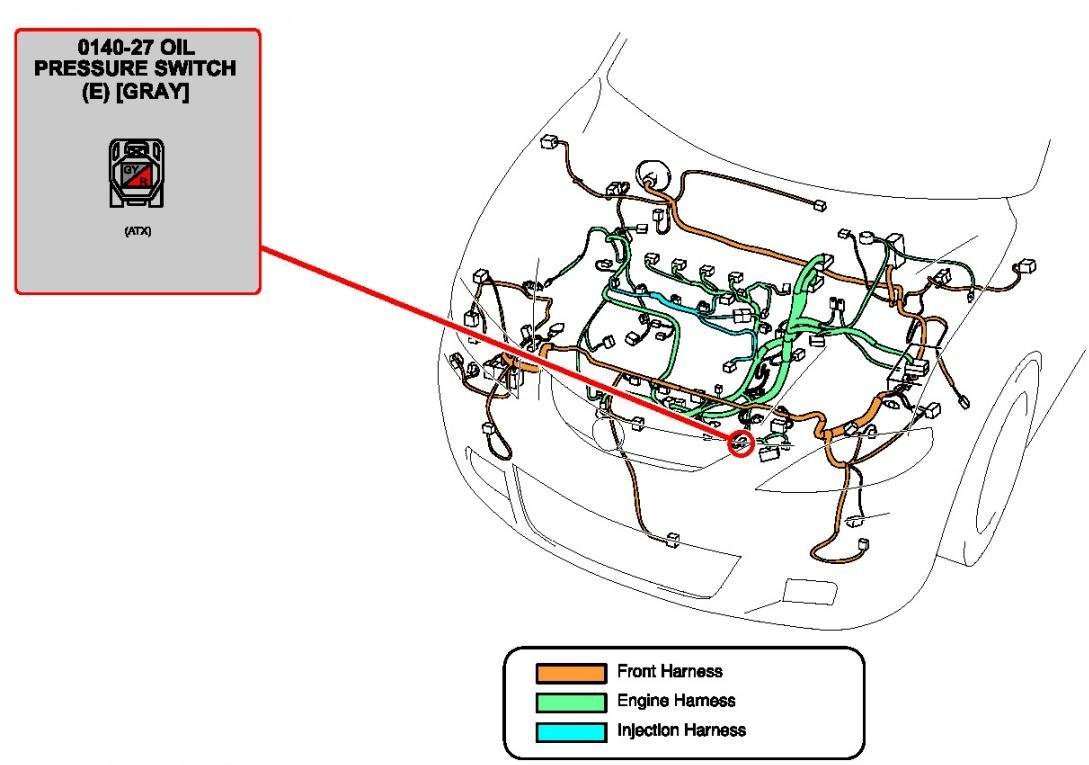 0140-27 OIL PRESSURE SWITCH (E) [GRAY]

GY

R

(ATX)

Front Harness
Engine Harness
Injection Harness