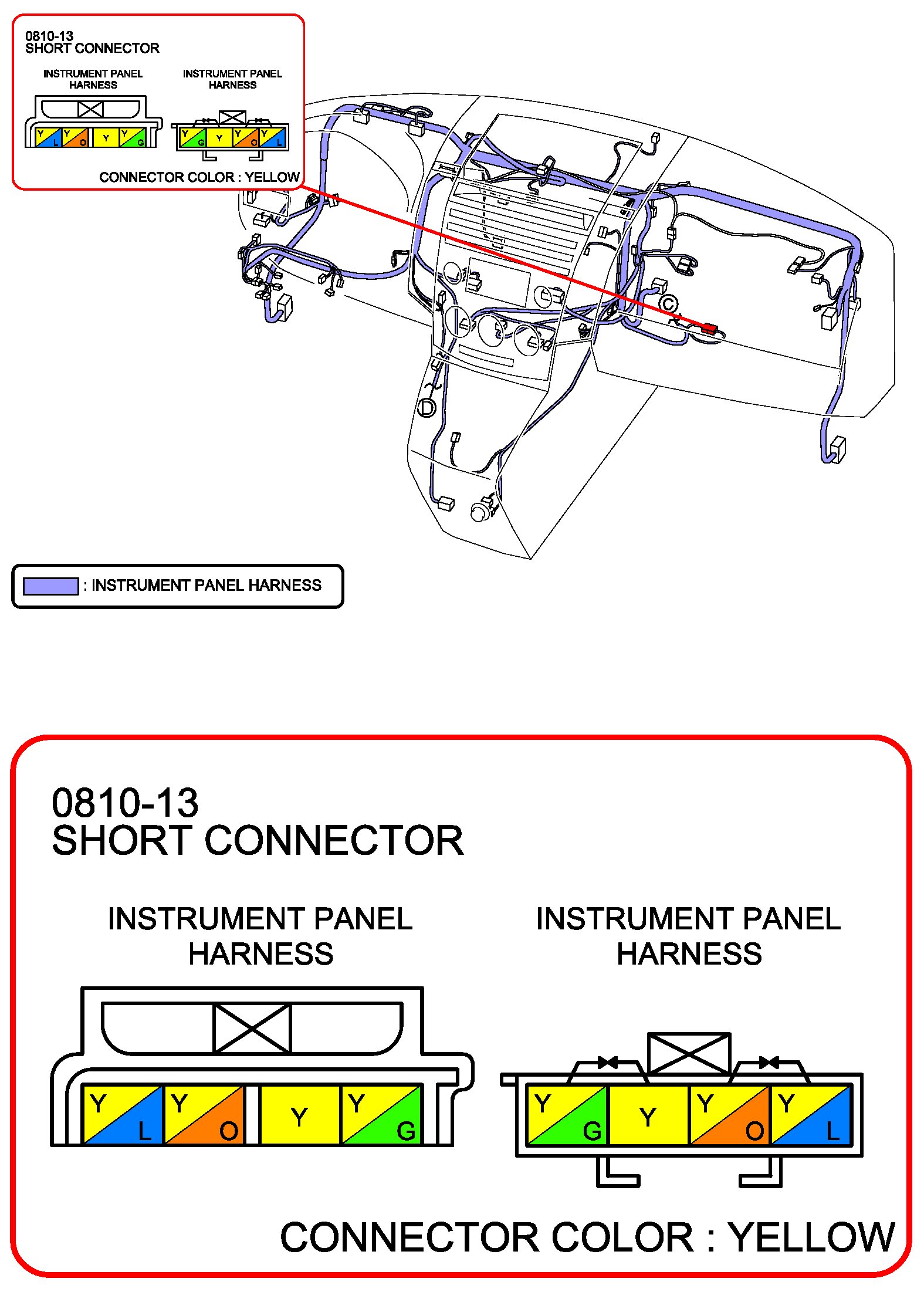 0810-13
SHORT CONNECTOR

INSTRUMENT PANEL HARNESS

Y L Y O Y Y G

INSTRUMENT PANEL HARNESS

Y G Y Y O Y L

CONNECTOR COLOR : YELLOW

C

D

: INSTRUMENT PANEL HARNESS

0810-13
SHORT CONNECTOR

INSTRUMENT PANEL HARNESS

Y L Y O Y Y G

INSTRUMENT PANEL HARNESS

Y G Y Y O Y L

CONNECTOR COLOR : YELLOW