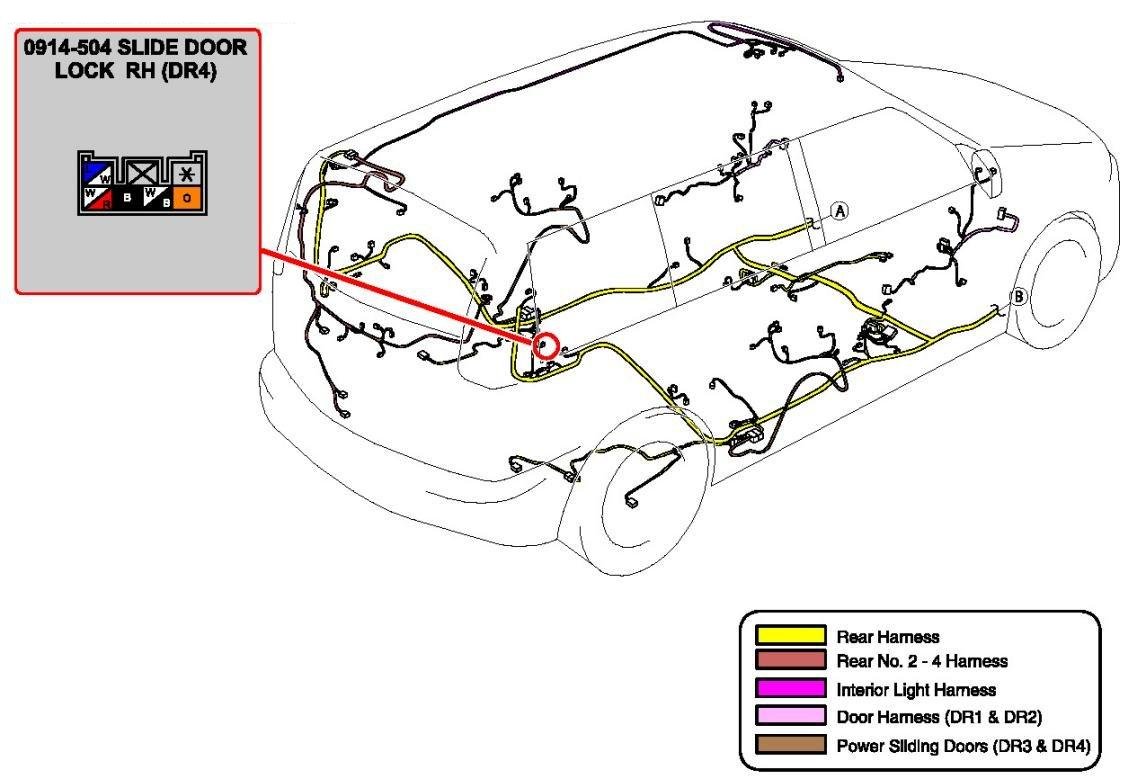 0914-504 SLIDE DOOR LOCK RH (DR4)

W
W
R
B
W
B
O

A
B

Rear Harness
Rear No. 2 - 4 Harness
Interior Light Harness
Door Harness (DR1 & DR2)
Power Sliding Doors (DR3 & DR4)