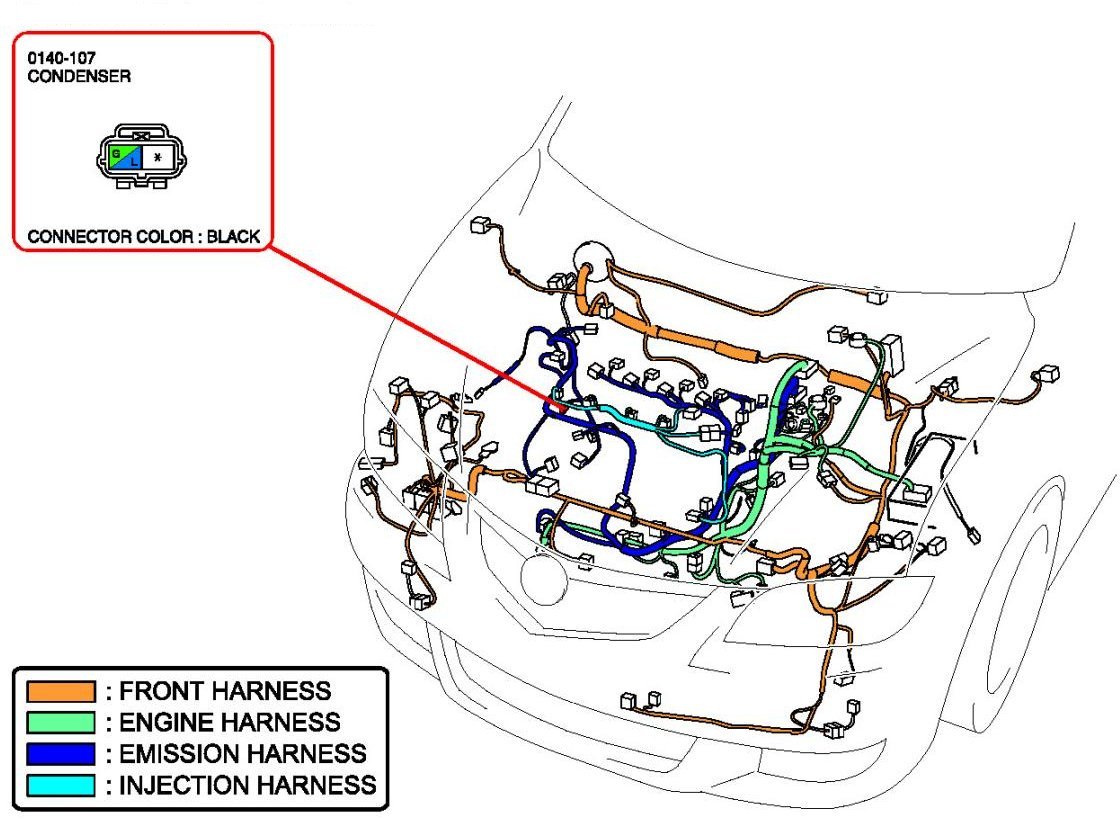 0140-107
CONDENSER

G L *

CONNECTOR COLOR : BLACK

: FRONT HARNESS
: ENGINE HARNESS
: EMISSION HARNESS
: INJECTION HARNESS