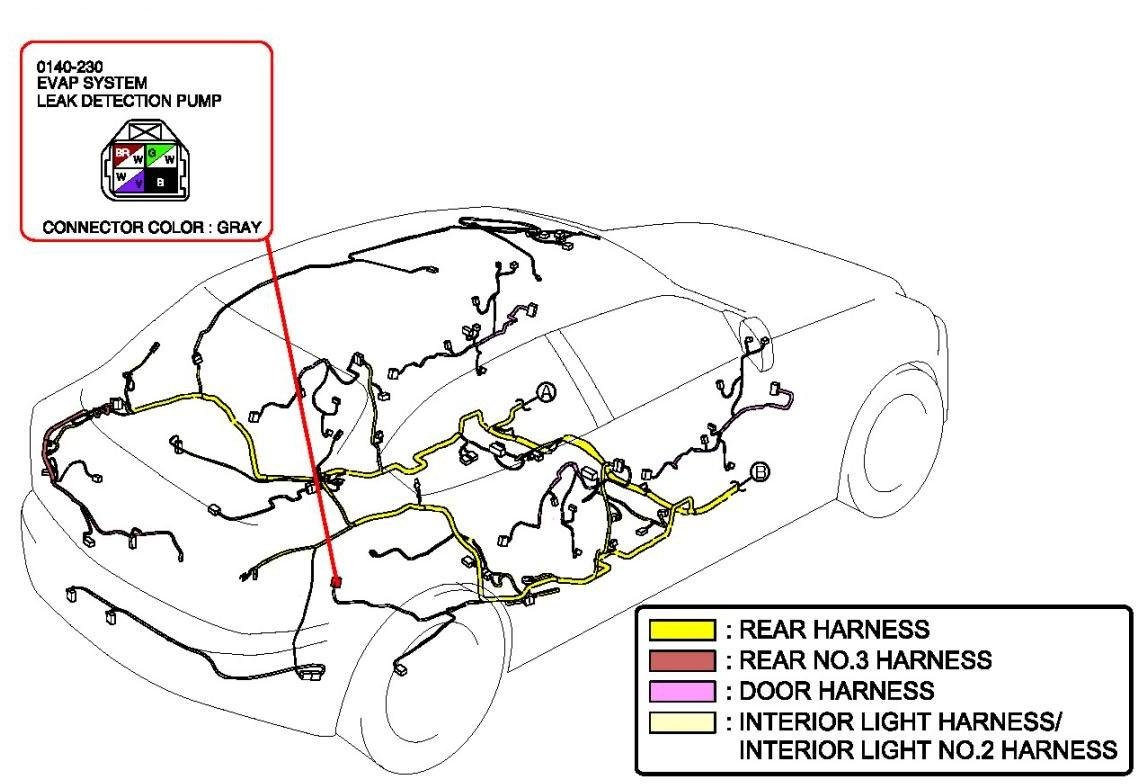 0140-230
EVAP SYSTEM
LEAK DETECTION PUMP

BR W G W
W V B

CONNECTOR COLOR : GRAY

A

B

: REAR HARNESS
: REAR NO.3 HARNESS
: DOOR HARNESS
: INTERIOR LIGHT HARNESS/
INTERIOR LIGHT NO.2 HARNESS