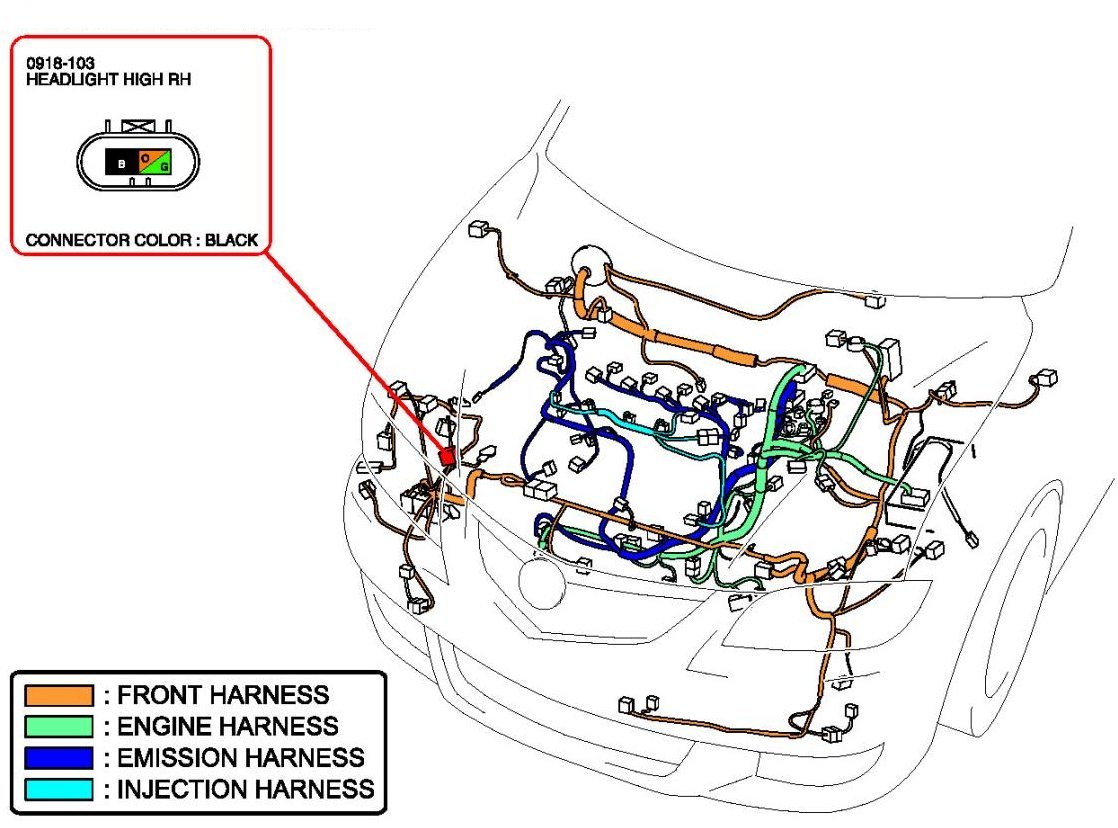 0918-103
HEADLIGHT HIGH RH

B O G

CONNECTOR COLOR : BLACK

: FRONT HARNESS
: ENGINE HARNESS
: EMISSION HARNESS
: INJECTION HARNESS