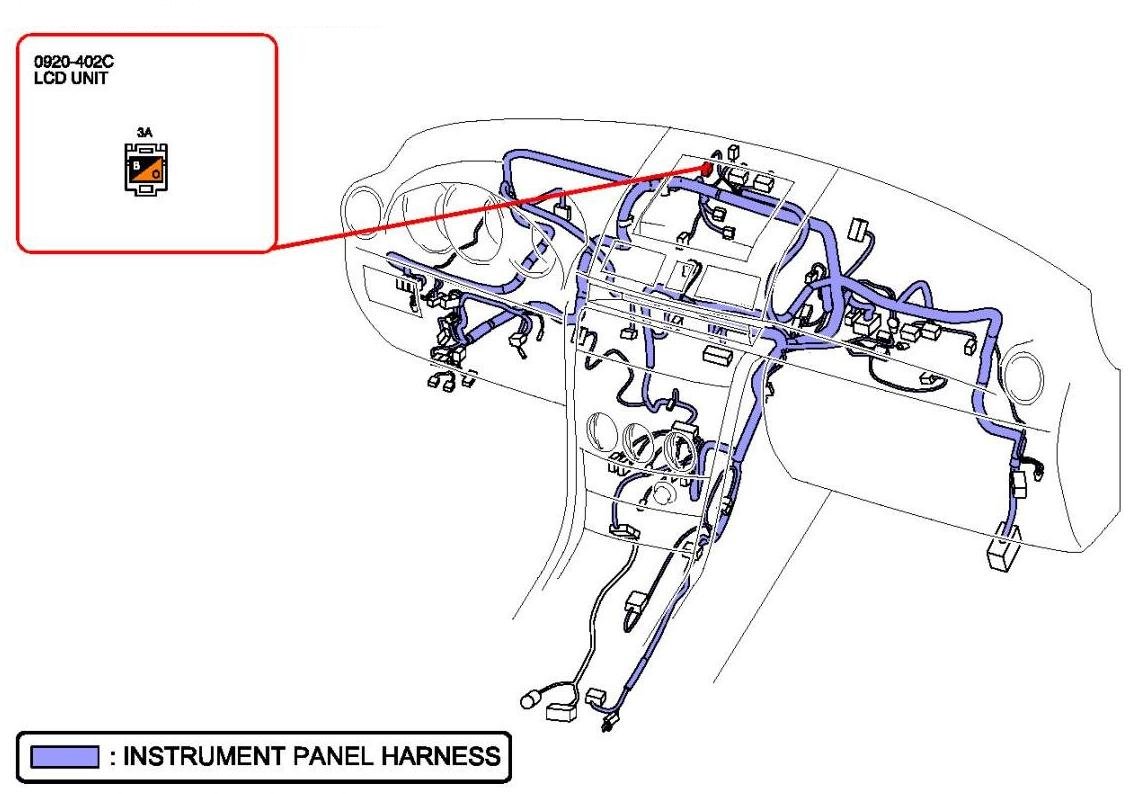 0920-402C
LCD UNIT

3A

B
O

: INSTRUMENT PANEL HARNESS