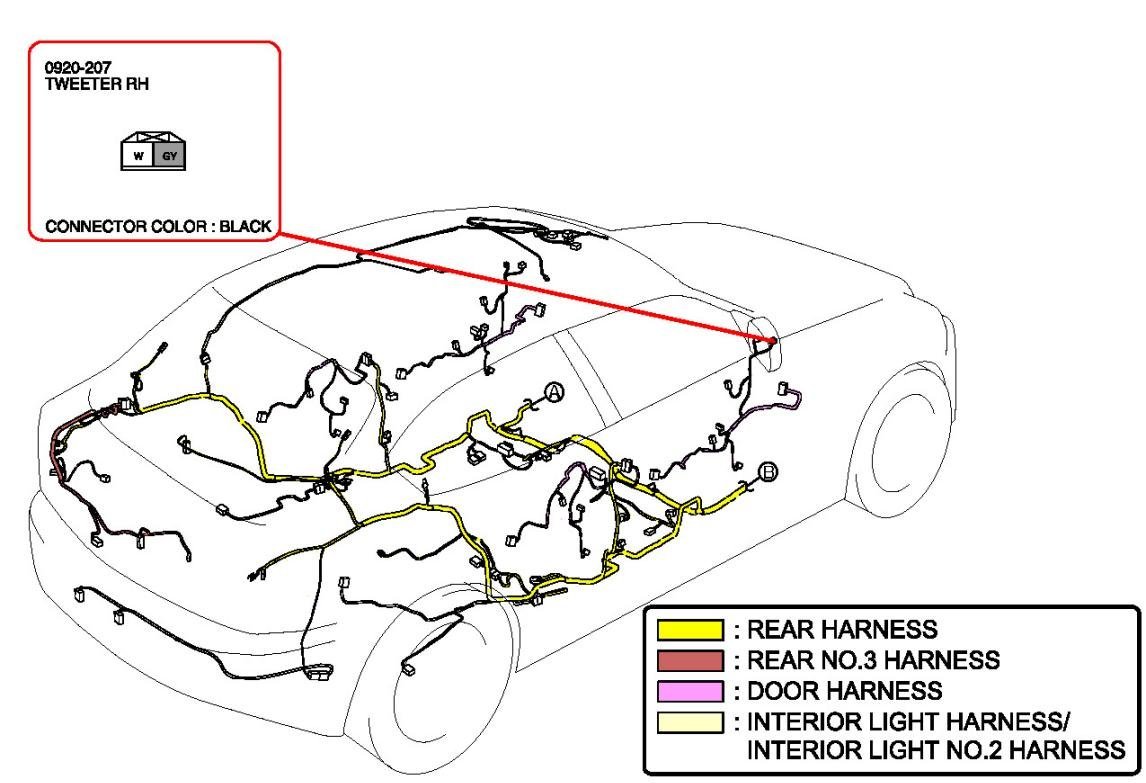 0920-207
TWEETER RH

W GY

CONNECTOR COLOR : BLACK

A

B

: REAR HARNESS
: REAR NO.3 HARNESS
: DOOR HARNESS
: INTERIOR LIGHT HARNESS/ INTERIOR LIGHT NO.2 HARNESS