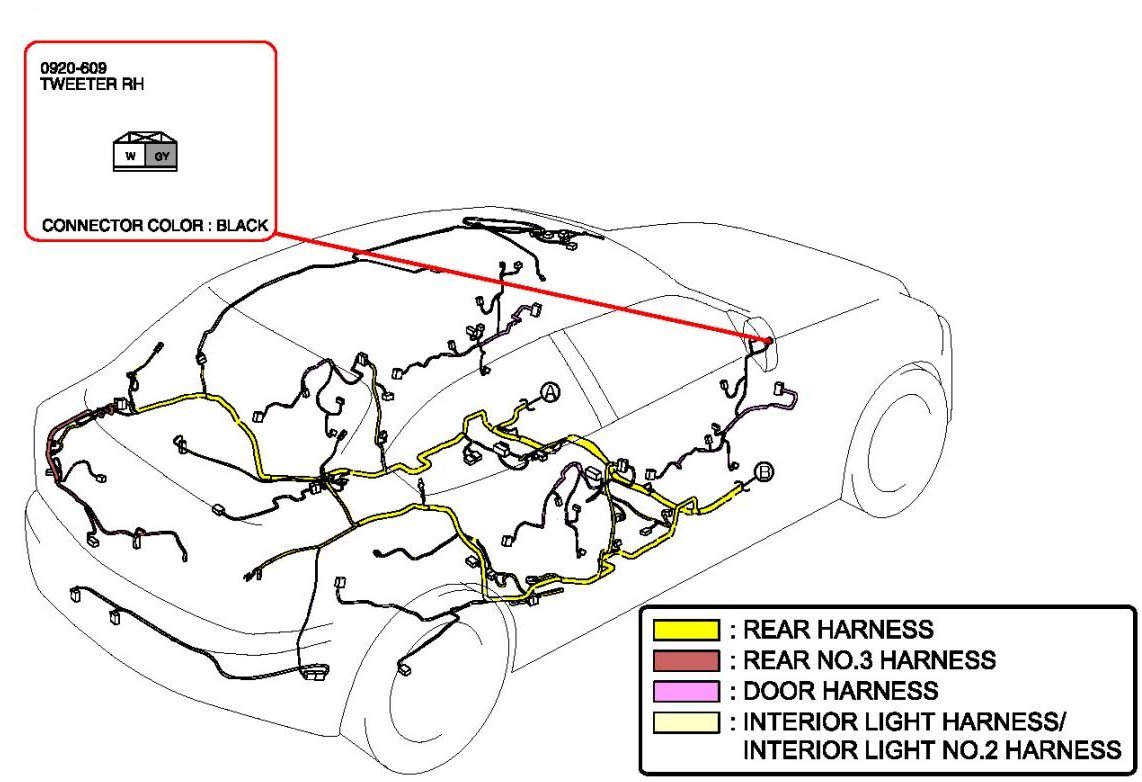 0920-609
TWEETER RH

W GY

CONNECTOR COLOR : BLACK

A

B

: REAR HARNESS
: REAR NO.3 HARNESS
: DOOR HARNESS
: INTERIOR LIGHT HARNESS/
INTERIOR LIGHT NO.2 HARNESS