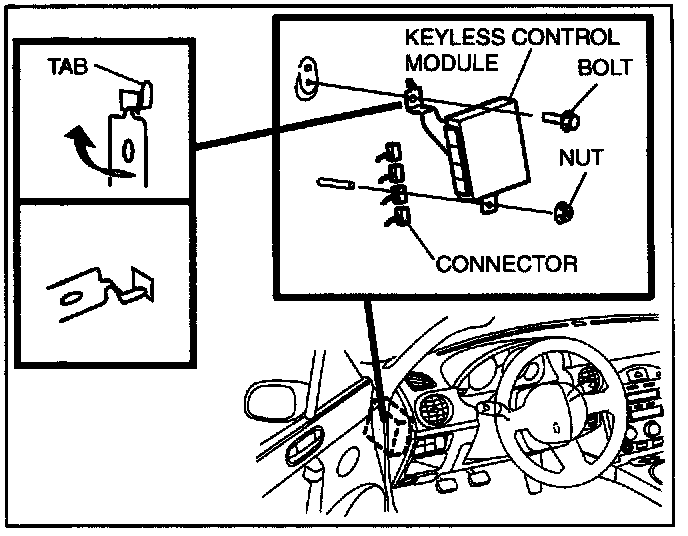 TAB

KEYLESS CONTROL MODULE

BOLT

NUT

CONNECTOR