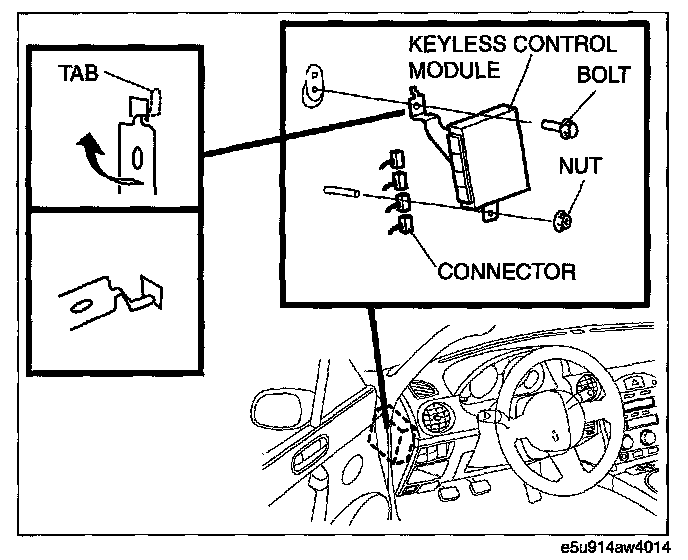 TAB

KEYLESS CONTROL MODULE

BOLT

NUT

CONNECTOR

e5u914aw4014