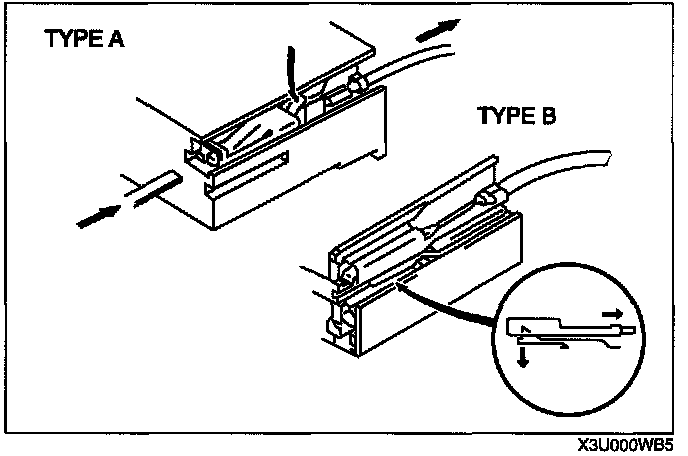 TYPE A

TYPE B

X3U000WB5