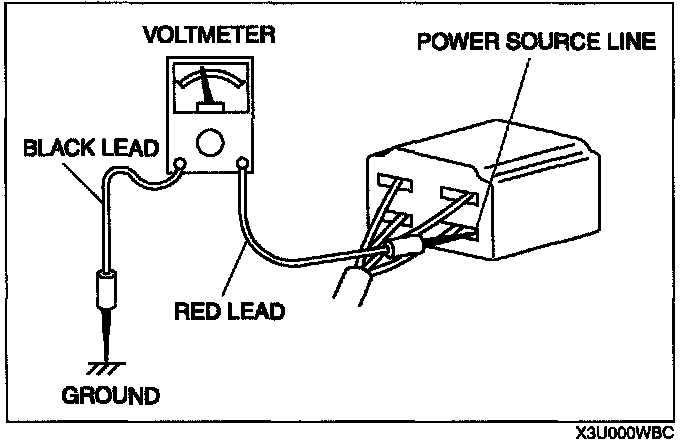 VOLTMETER
POWER SOURCE LINE
BLACK LEAD
RED LEAD
GROUND
X3U000WBC