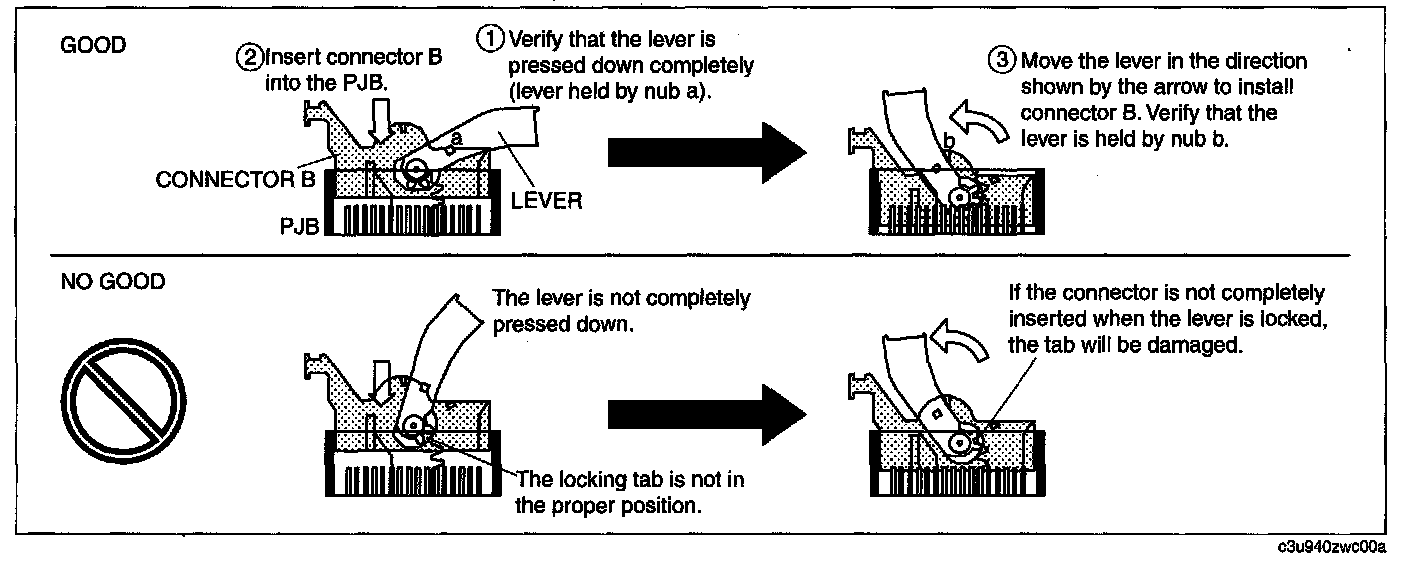 GOOD

② Insert connector B into the PJB.

① Verify that the lever is pressed down completely (lever held by nub a).

a

CONNECTOR B

LEVER

PJB

③ Move the lever in the direction shown by the arrow to install connector B. Verify that the lever is held by nub b.

b

NO GOOD

The lever is not completely pressed down.

The locking tab is not in the proper position.

If the connector is not completely inserted when the lever is locked, the tab will be damaged.

c3u940zwc00a