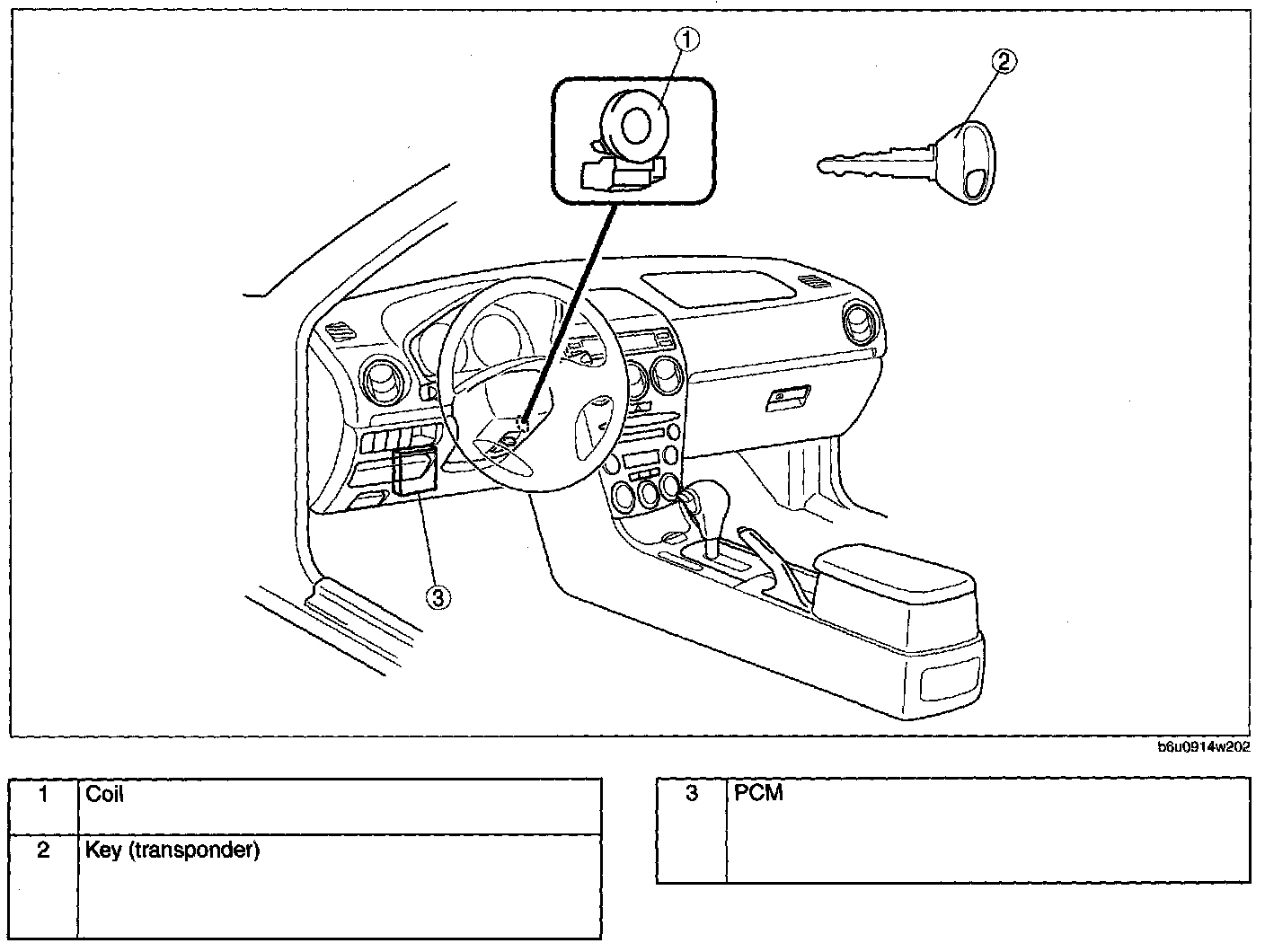 1

2

3

b6u0914w202

| 1 | Coil |
|---|---|
| 2 | Key (transponder) |

| 3 | PCM |
|---|---|