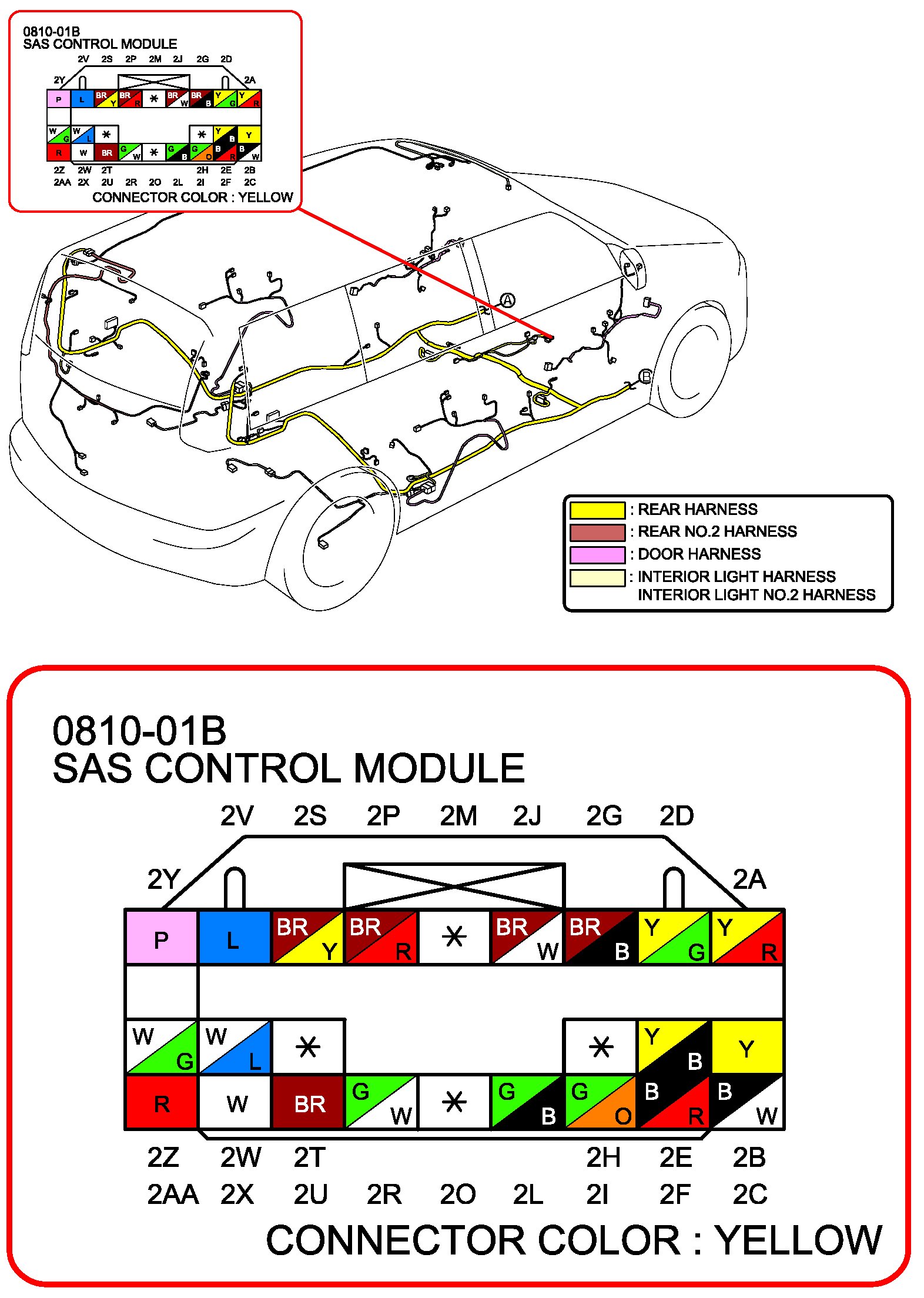 0810-01B
SAS CONTROL MODULE

2V 2S 2P 2M 2J 2G 2D
2Y 2A

P L BR Y BR R * BR W BR B Y G Y R

W G W L * * Y B Y
R W BR G W * G B G O B R B W

2Z 2W 2T 2H 2E 2B
2AA 2X 2U 2R 2O 2L 2I 2F 2C
CONNECTOR COLOR : YELLOW

A
B

: REAR HARNESS
: REAR NO.2 HARNESS
: DOOR HARNESS
: INTERIOR LIGHT HARNESS
INTERIOR LIGHT NO.2 HARNESS

0810-01B
SAS CONTROL MODULE

2V 2S 2P 2M 2J 2G 2D
2Y 2A

P L BR Y BR R * BR W BR B Y G Y R

W G W L * * Y B Y
R W BR G W * G B G O B R B W

2Z 2W 2T 2H 2E 2B
2AA 2X 2U 2R 2O 2L 2I 2F 2C
CONNECTOR COLOR : YELLOW