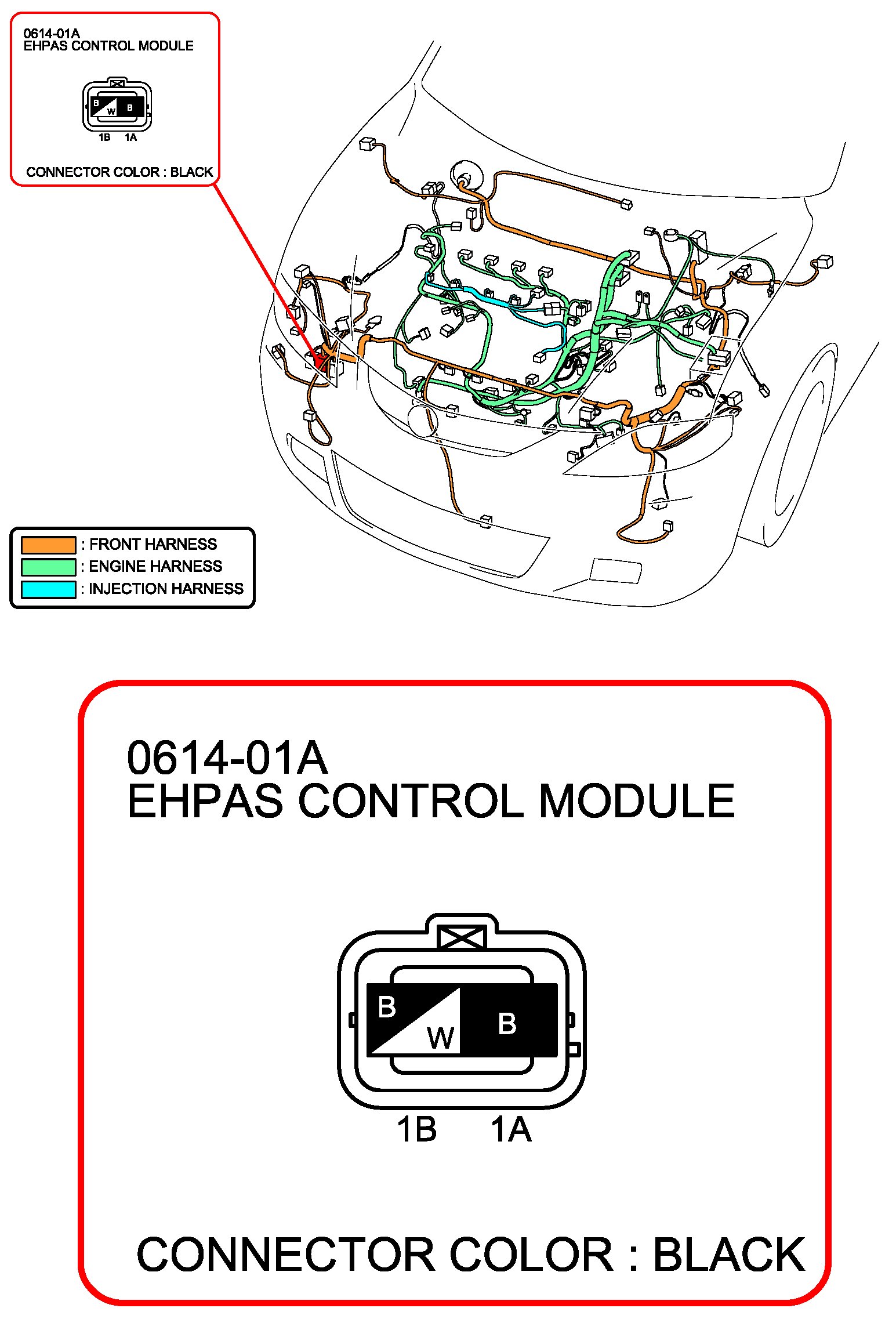 0614-01A
EHPAS CONTROL MODULE

B W B
1B 1A

CONNECTOR COLOR : BLACK

: FRONT HARNESS
: ENGINE HARNESS
: INJECTION HARNESS

0614-01A
EHPAS CONTROL MODULE

B W B
1B 1A

CONNECTOR COLOR : BLACK